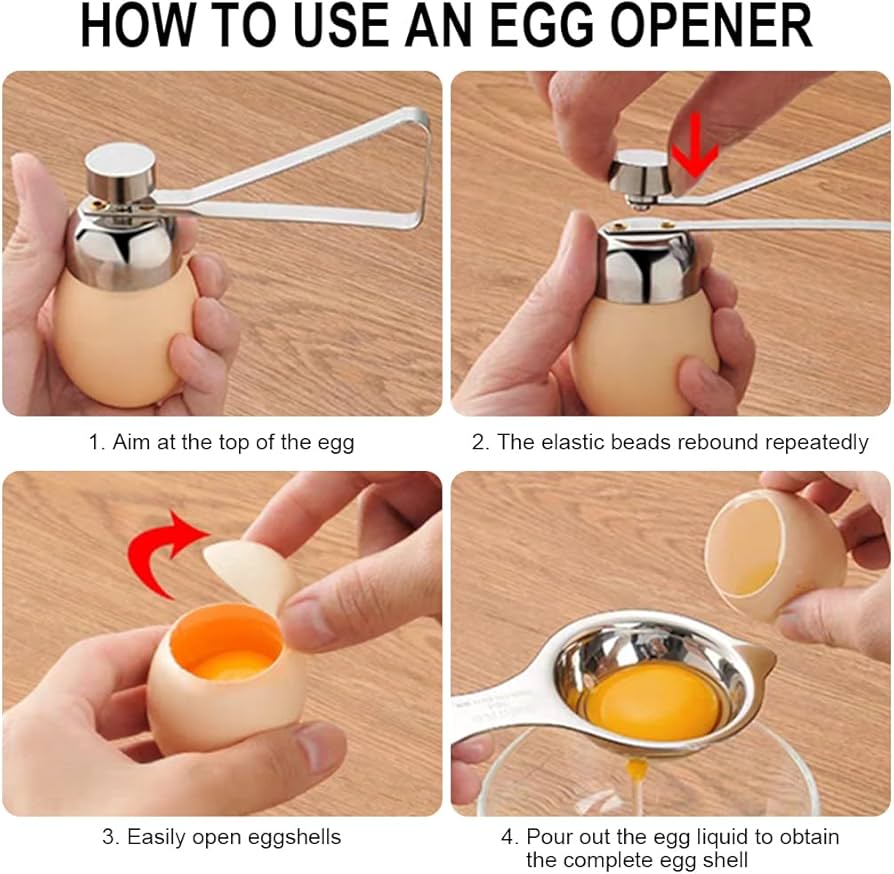 HOW TO USE AN EGG OPENER

1. Aim at the top of the egg

2. The elastic beads rebound repeatedly

3. Easily open eggshells

4. Pour out the egg liquid to obtain the complete egg shell