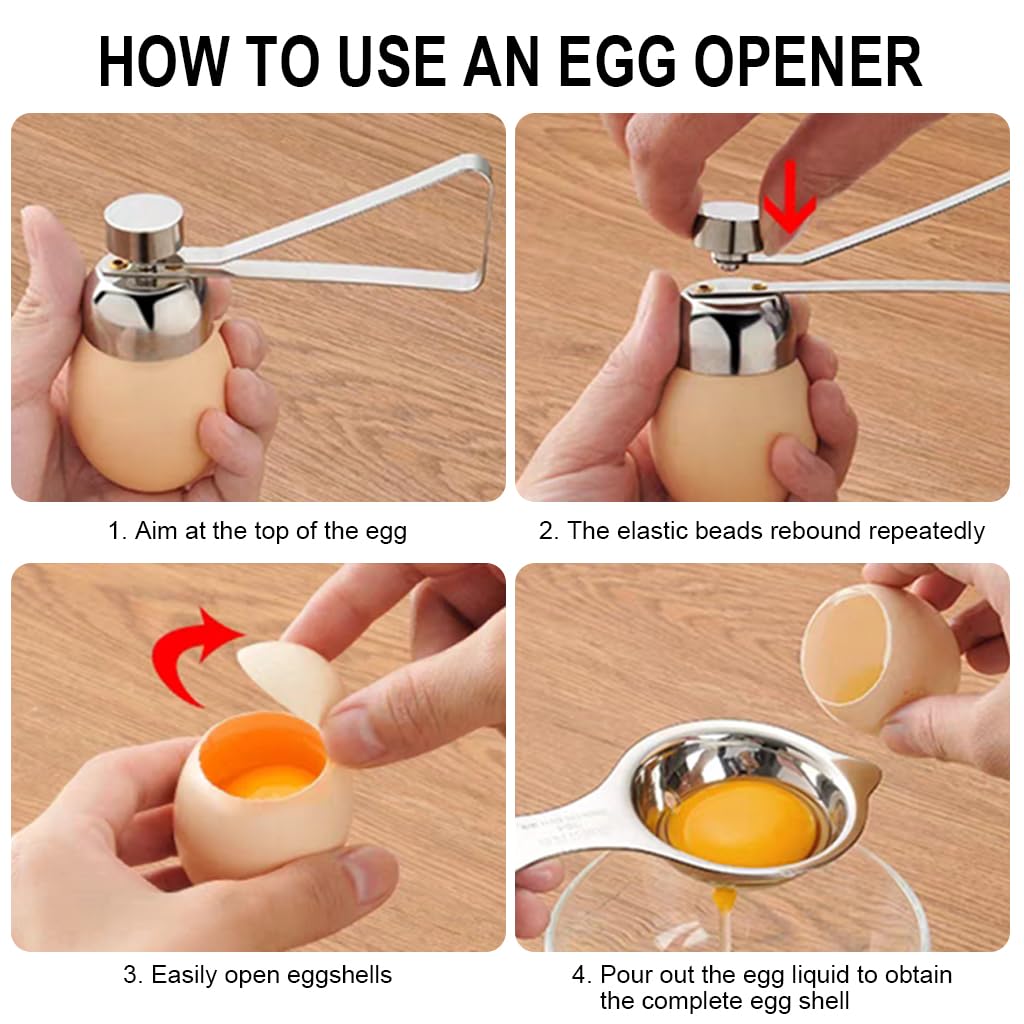 HOW TO USE AN EGG OPENER

1. Aim at the top of the egg

2. The elastic beads rebound repeatedly

3. Easily open eggshells

4. Pour out the egg liquid to obtain the complete egg shell