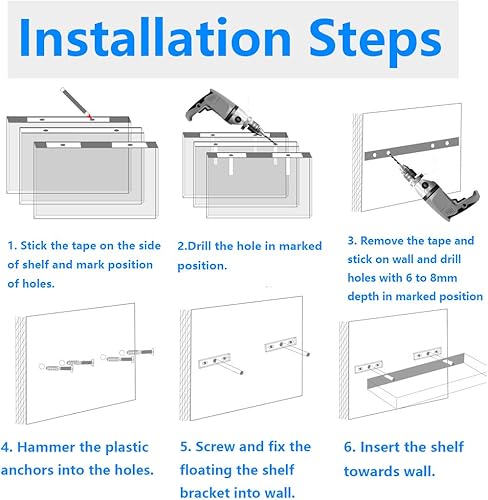 Installation Steps

1. Stick the tape on the side of shelf and mark position of holes.

2.Drill the hole in marked position.

3. Remove the tape and stick on wall and drill holes with 6 to 8mm depth in marked position

4. Hammer the plastic anchors into the holes.

5. Screw and fix the floating the shelf bracket into wall.

6. Insert the shelf towards wall.