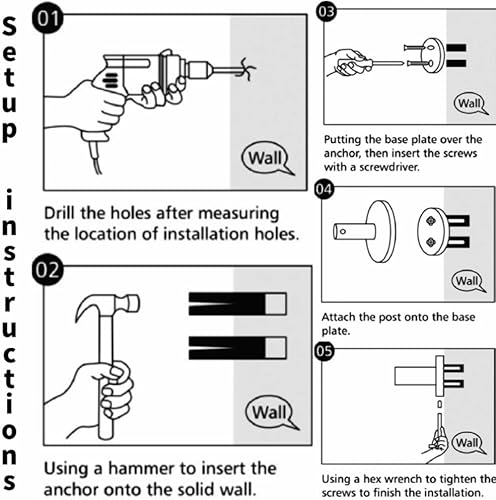 Setup instructions

01

Wall

Drill the holes after measuring the location of installation holes.

02

Wall

Using a hammer to insert the anchor onto the solid wall.

03

Wall

Putting the base plate over the anchor, then insert the screws with a screwdriver.

04

Wall

Attach the post onto the base plate.

05

Wall

Using a hex wrench to tighten the screws to finish the installation.