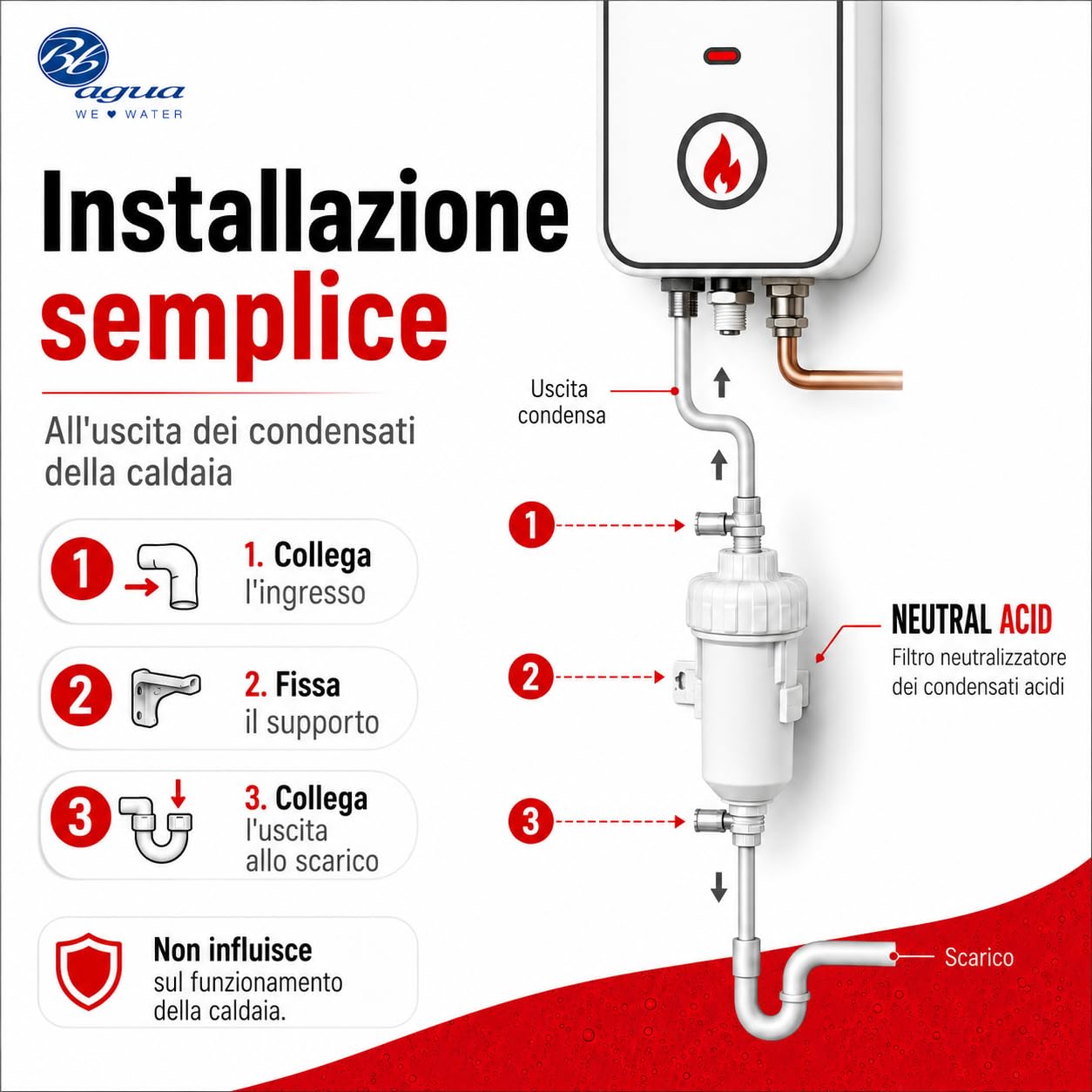 Bb agua
WE ♥ WATER

Installazione semplice

All'uscita dei condensati della caldaia

1 1. Collega l'ingresso

2 2. Fissa il supporto

3 3. Collega l'uscita allo scarico

Non influisce sul funzionamento della caldaia.

Uscita condensa

1

2

3

NEUTRAL ACID
Filtro neutralizzatore dei condensati acidi

Scarico