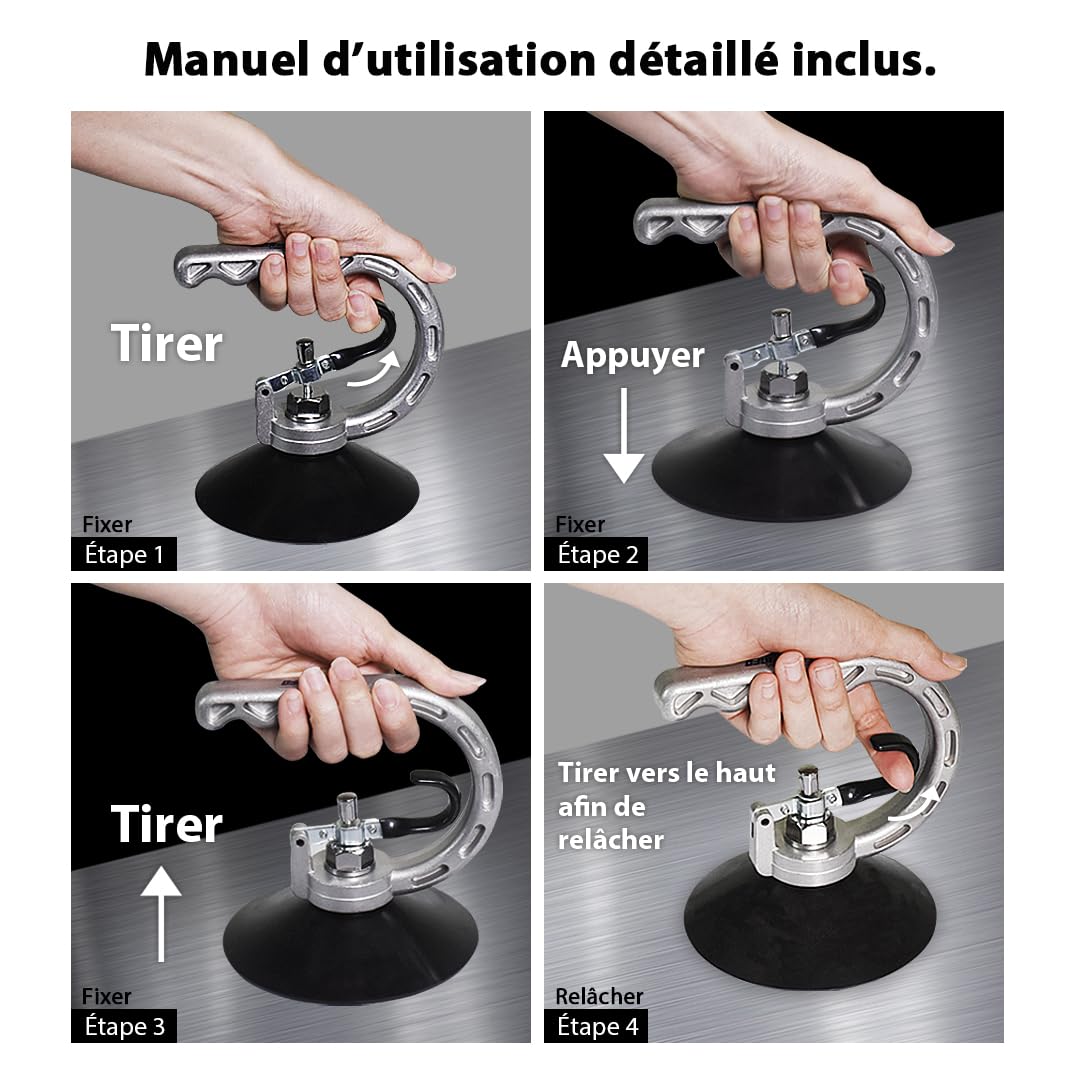 Manuel d’utilisation détaillé inclus.

Tirer

Fixer
Étape 1

Appuyer

Fixer
Étape 2

Tirer

Fixer
Étape 3

Tirer vers le haut afin de relâcher

Relâcher
Étape 4