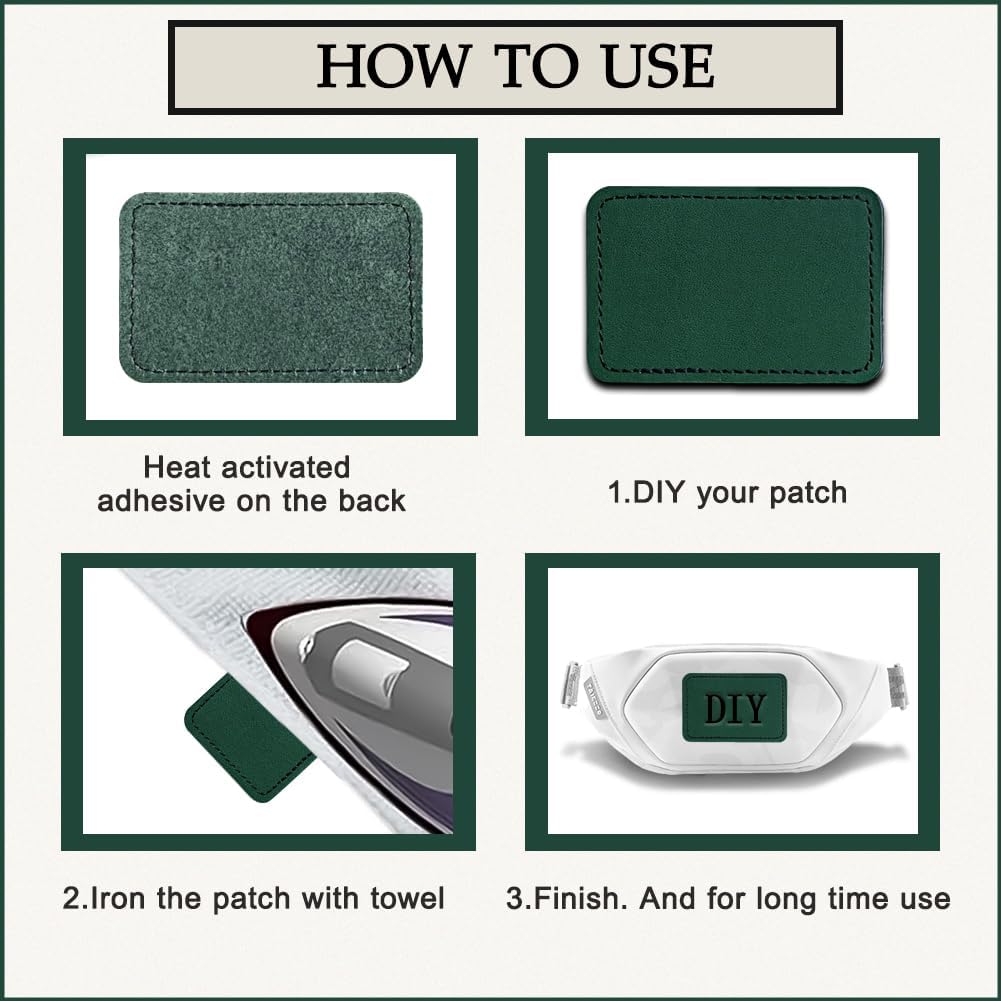 HOW TO USE

Heat activated adhesive on the back

1.DIY your patch

2.Iron the patch with towel

DIY

3.Finish. And for long time use