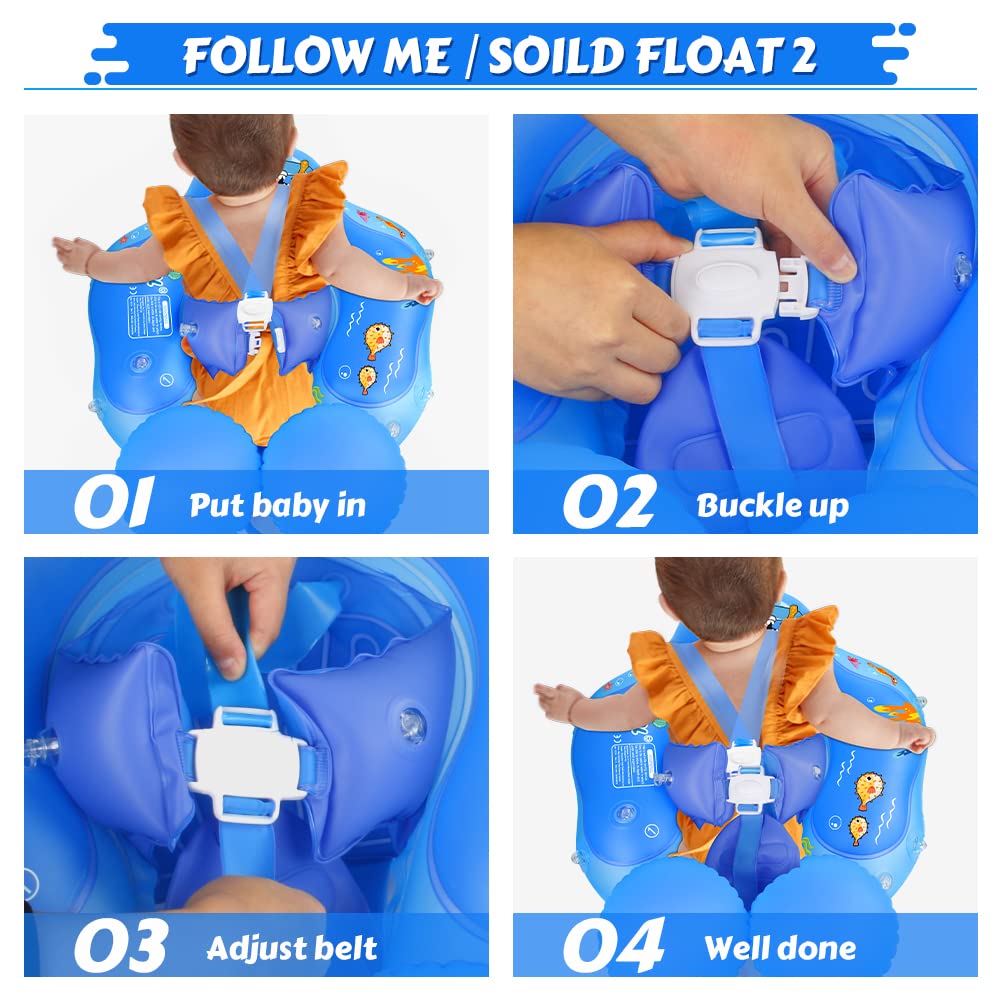 FOLLOW ME / SOILD FLOAT 2

01 Put baby in

02 Buckle up

03 Adjust belt

04 Well done