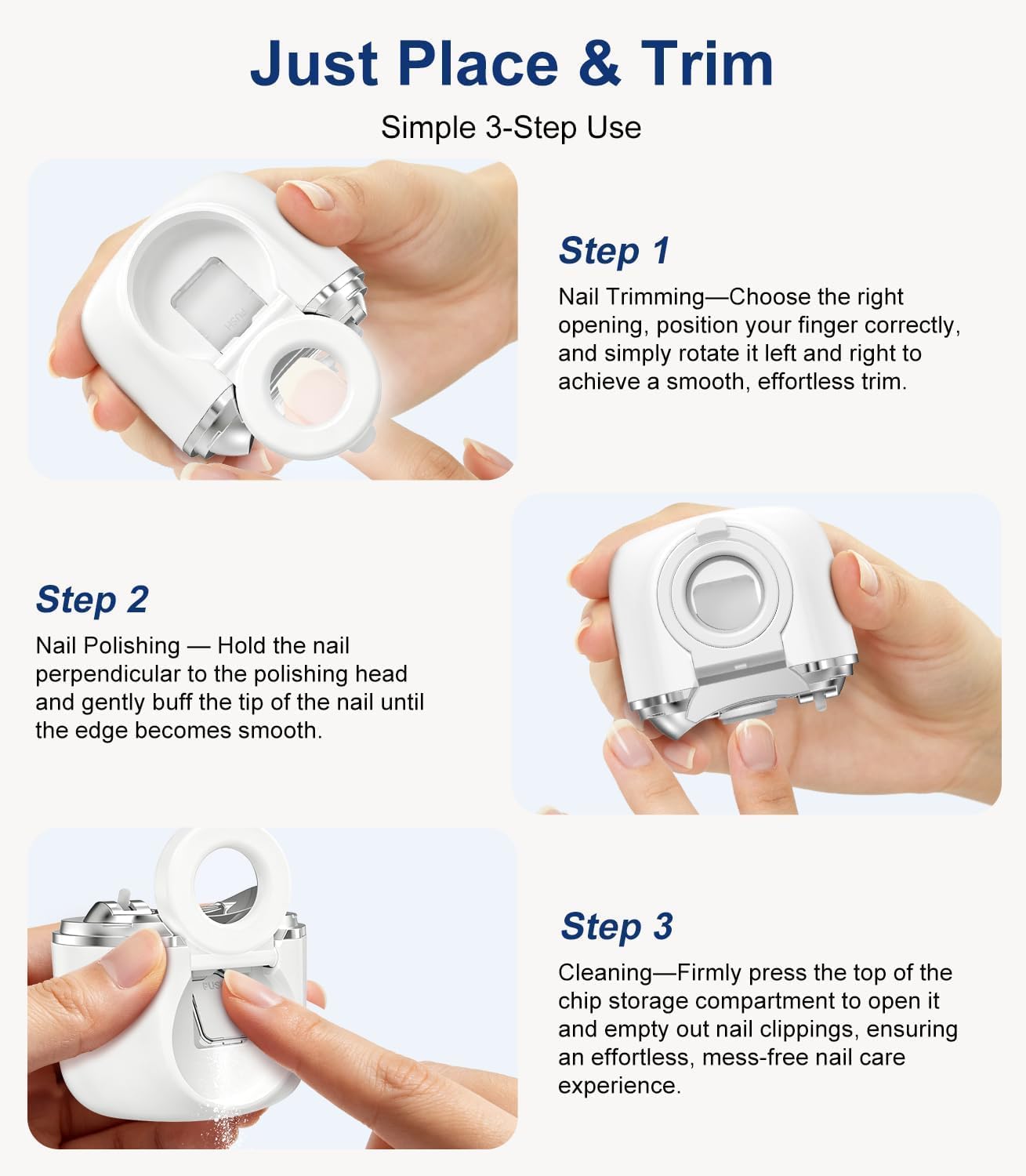 Just Place & Trim

Simple 3-Step Use

PUSH

Step 1

Nail Trimming—Choose the right opening, position your finger correctly, and simply rotate it left and right to achieve a smooth, effortless trim.

Step 2

Nail Polishing — Hold the nail perpendicular to the polishing head and gently buff the tip of the nail until the edge becomes smooth.

PUSH

Step 3

Cleaning—Firmly press the top of the chip storage compartment to open it and empty out nail clippings, ensuring an effortless, mess-free nail care experience.