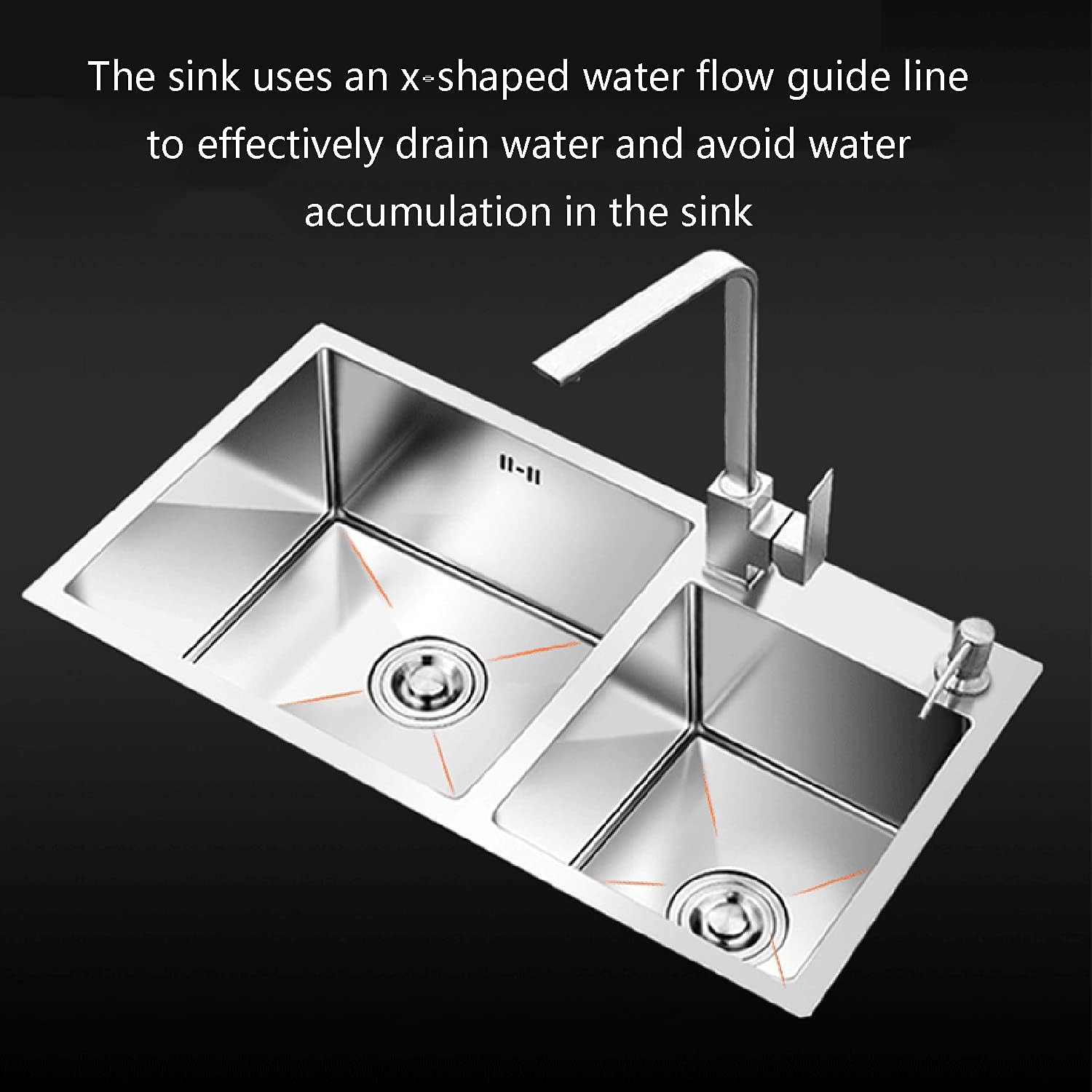 The sink uses an x-shaped water flow guide line to effectively drain water and avoid water accumulation in the sink