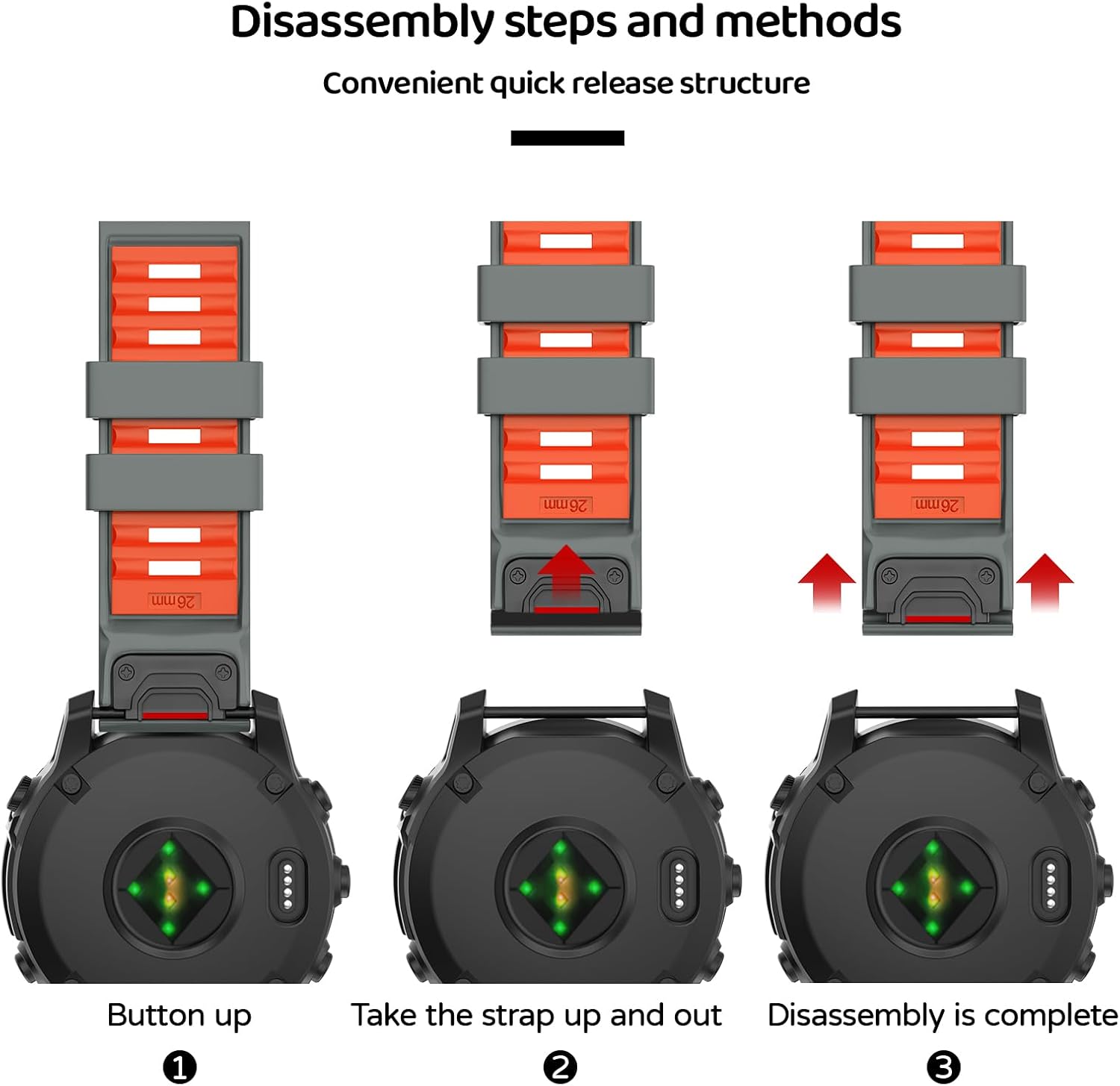 Disassembly steps and methods

Convenient quick release structure

26mm

26mm

26mm

Button up

❶

Take the strap up and out

❷

Disassembly is complete

❸