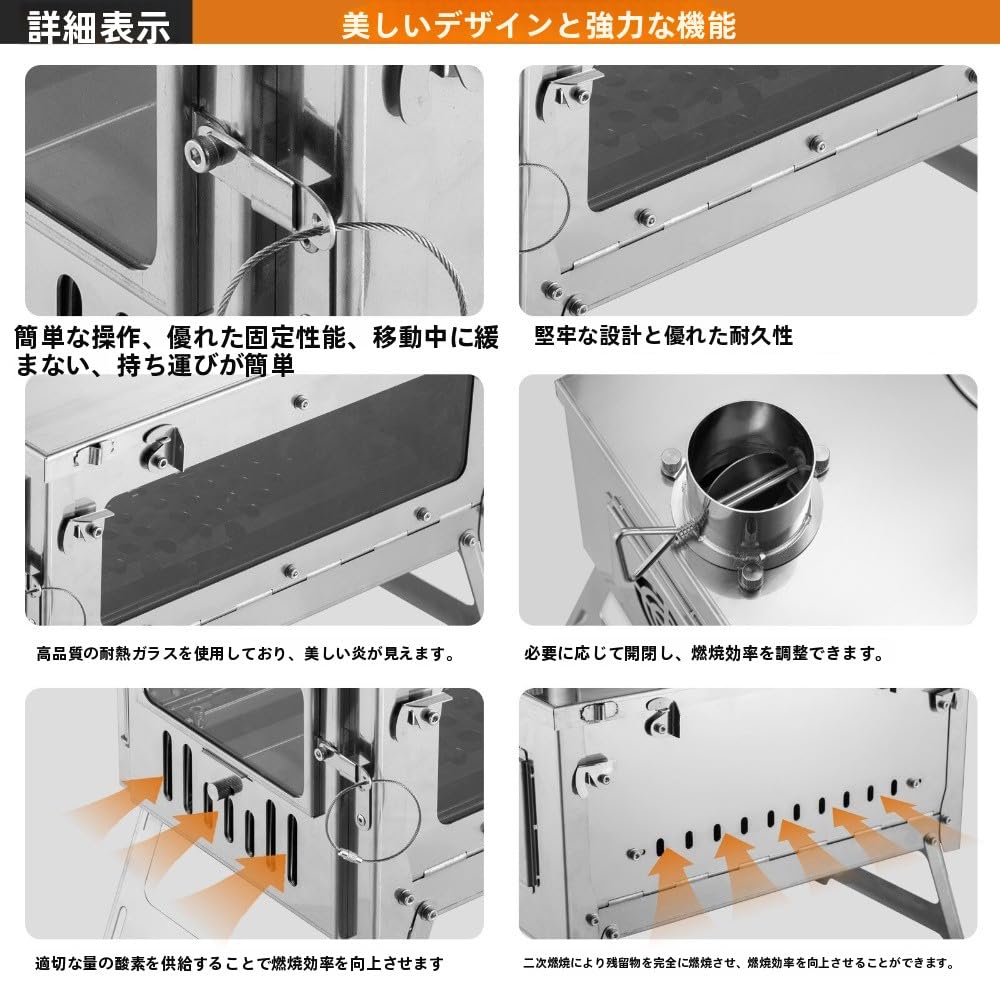 詳細表示

美しいデザインと強力な機能

簡単な操作、優れた固定性能、移動中に緩まない、持ち運びが簡単

堅牢な設計と優れた耐久性

高品質の耐熱ガラスを使用しており、美しい炎が見えます。

必要に応じて開閉し、燃焼効率を調整できます。

適切な量の酸素を供給することで燃焼効率を向上させます

二次燃焼により残留物を完全に燃焼させ、燃焼効率を向上させることができます。