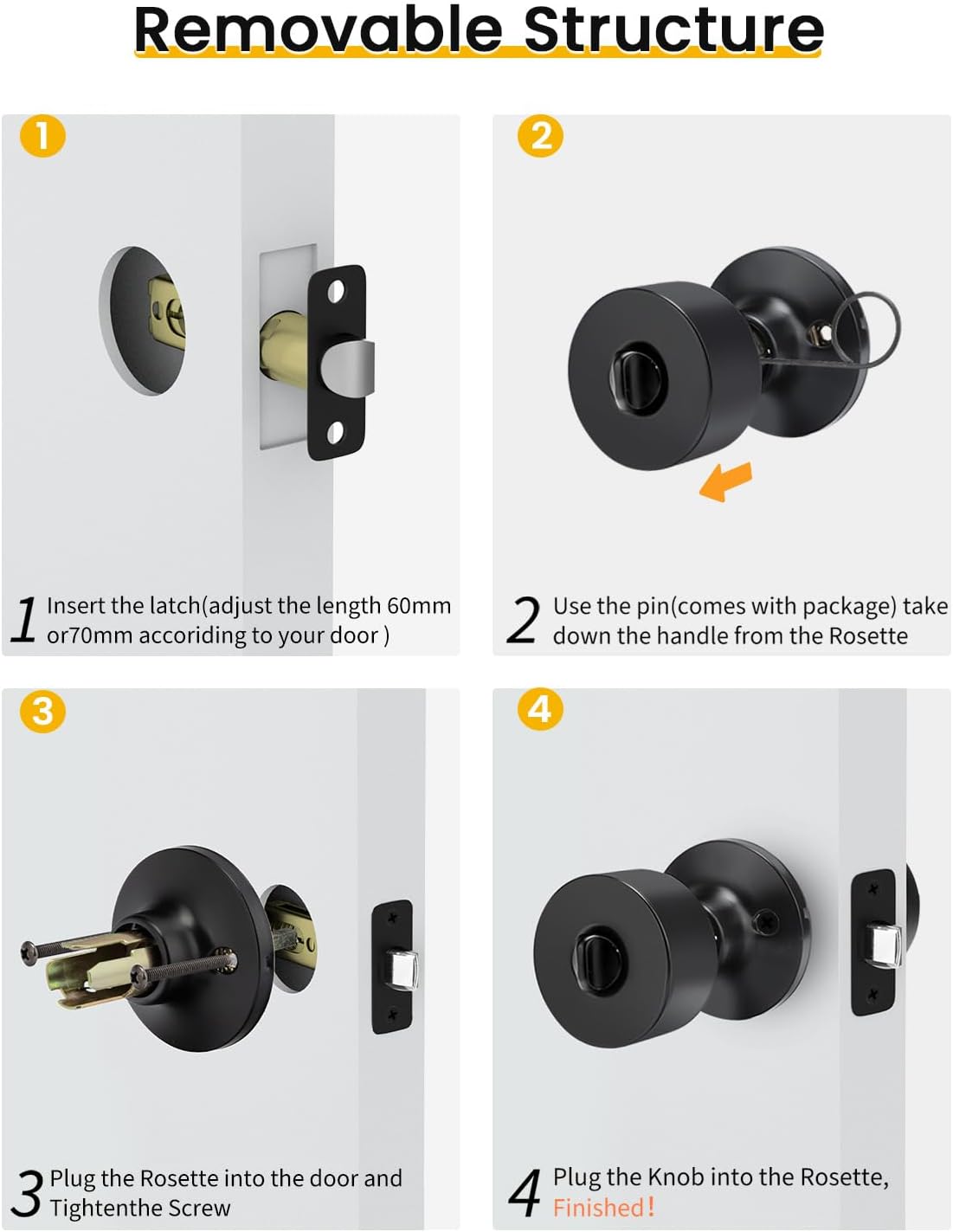 Removable Structure

1

1 Insert the latch(adjust the length 60mm or70mm accoriding to your door )

2

2 Use the pin(comes with package) take down the handle from the Rosette

3

3 Plug the Rosette into the door and Tightenthe Screw

4

4 Plug the Knob into the Rosette, Finished!