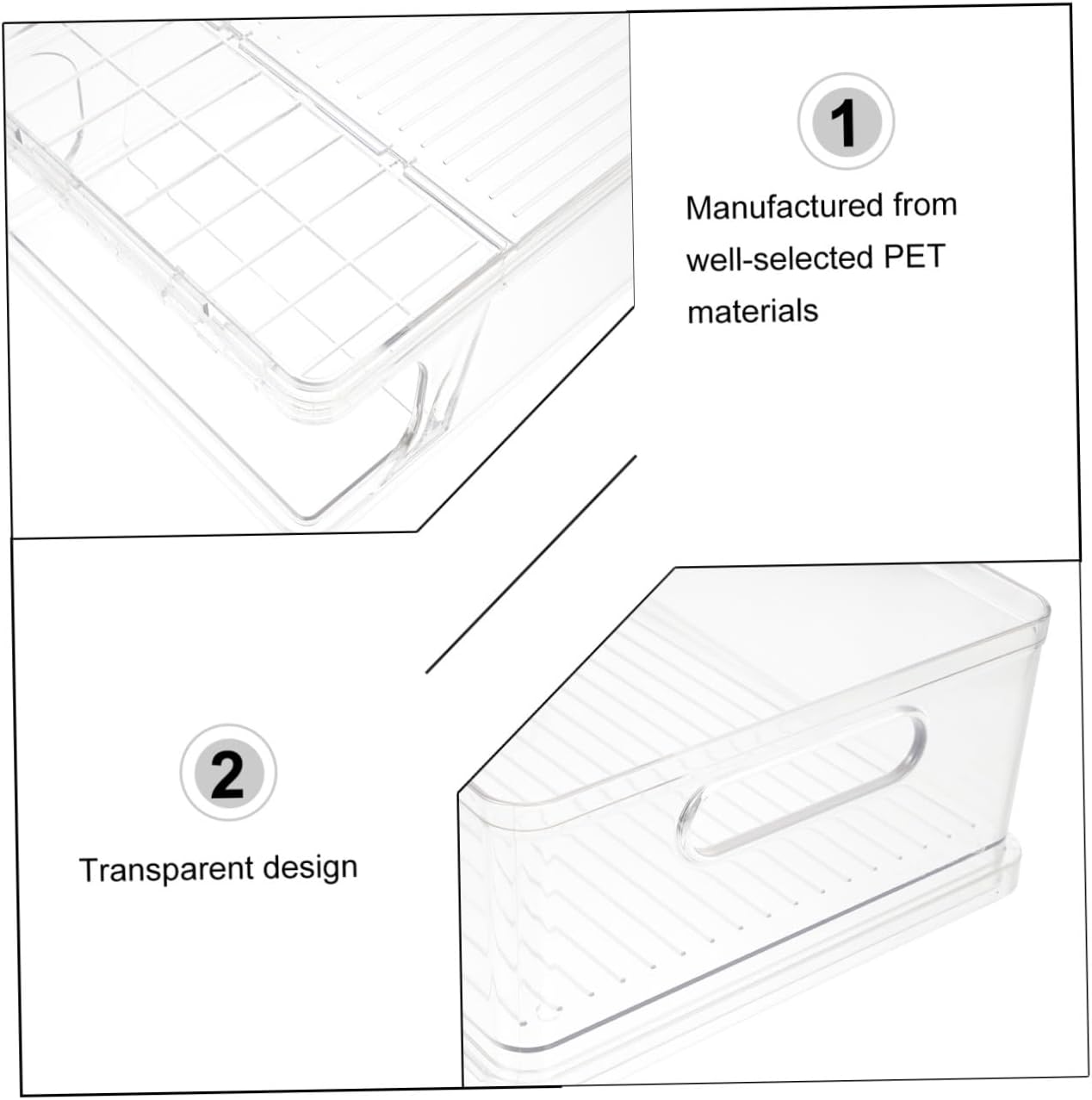 1

Manufactured from well-selected PET materials

2

Transparent design