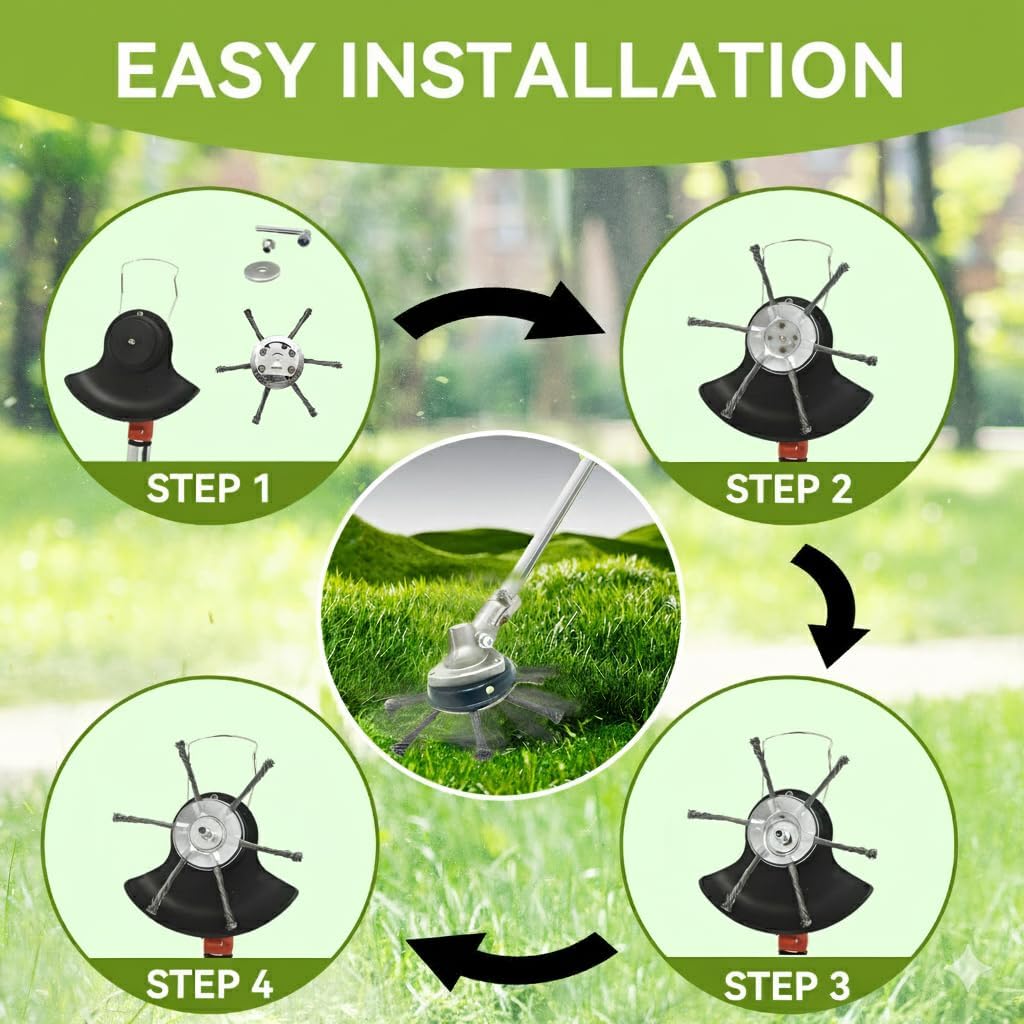 EASY INSTALLATION

STEP 1

STEP 2

STEP 3

STEP 4