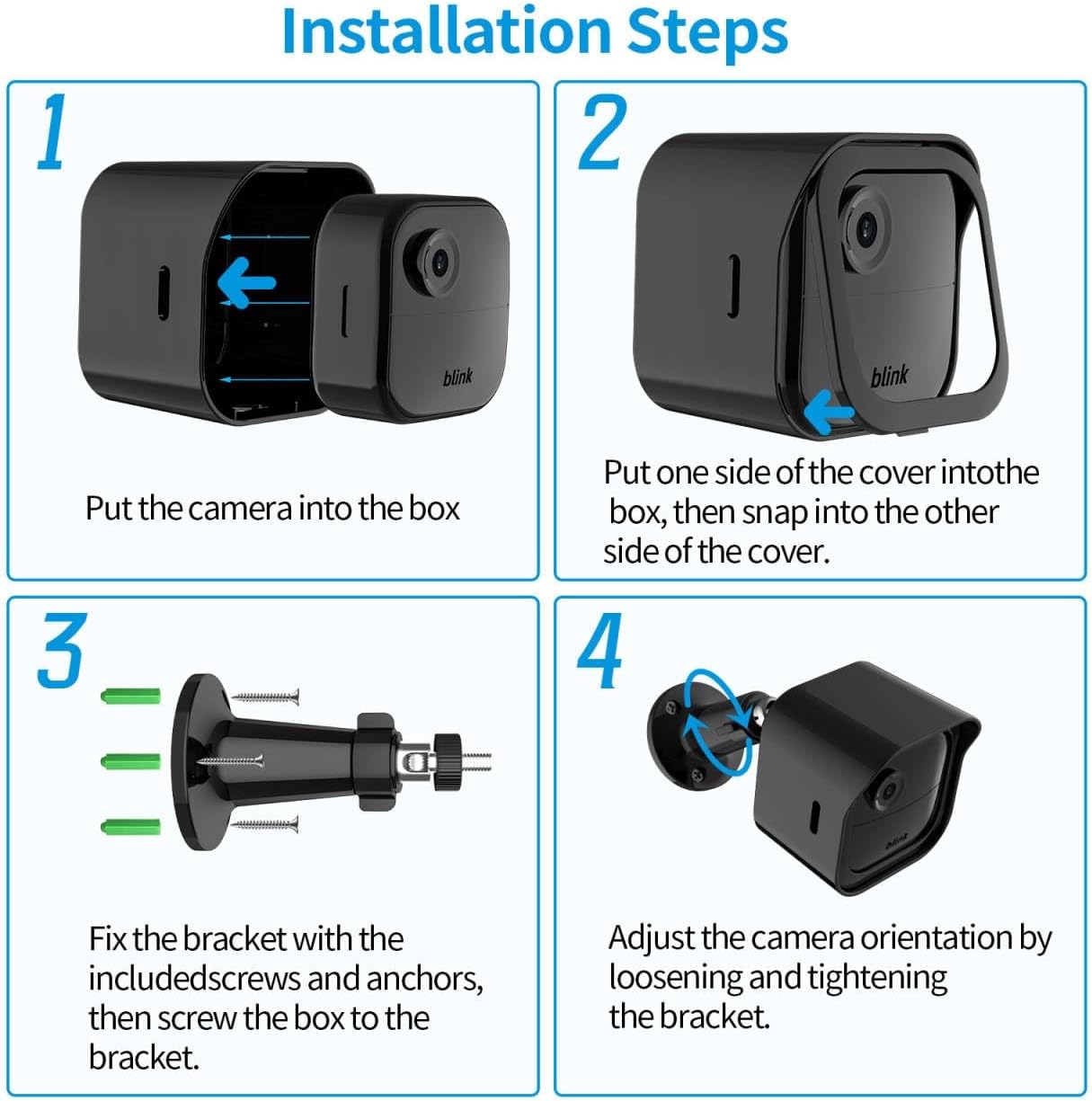 Installation Steps

1

blink

Put the camera into the box

2

blink

Put one side of the cover intothe box, then snap into the other side of the cover.

3

Fix the bracket with the includedscrews and anchors, then screw the box to the bracket.

4

blink

Adjust the camera orientation by loosening and tightening the bracket.