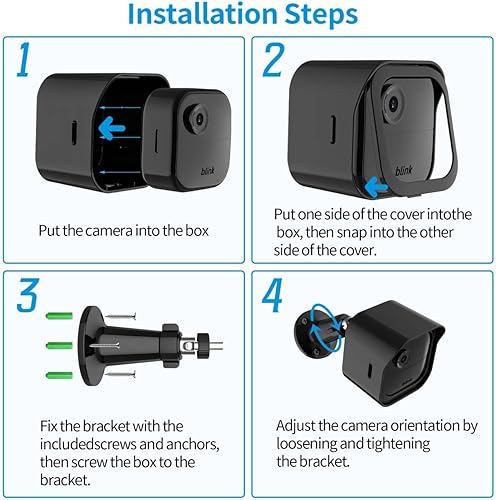 Installation Steps

1

blink

Put the camera into the box

2

blink

Put one side of the cover intothe box, then snap into the other side of the cover.

3

Fix the bracket with the includedscrews and anchors, then screw the box to the bracket.

4

Adjust the camera orientation by loosening and tightening the bracket.