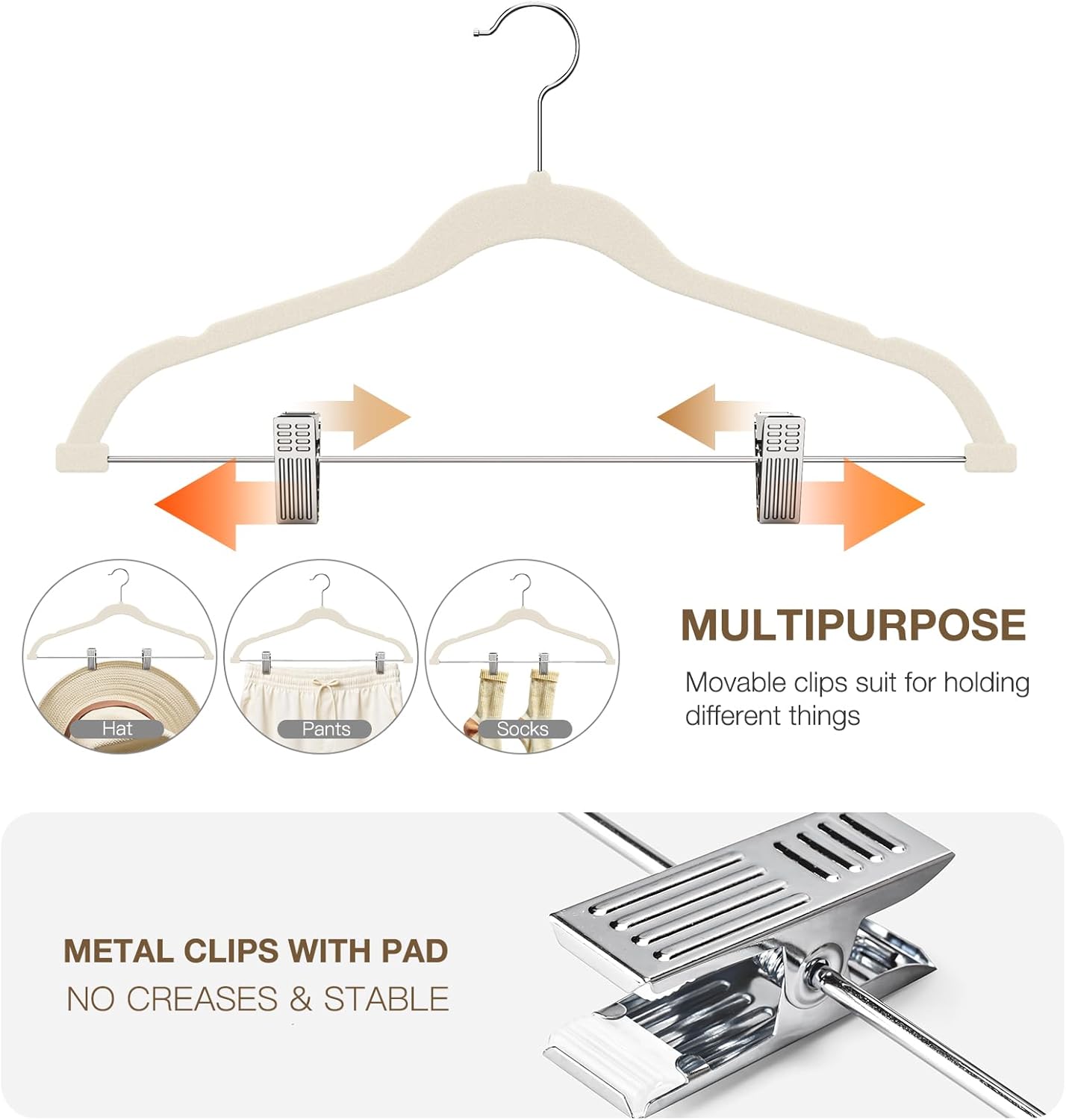 Hat

Pants

Socks

MULTIPURPOSE

Movable clips suit for holding different things

METAL CLIPS WITH PAD

NO CREASES & STABLE