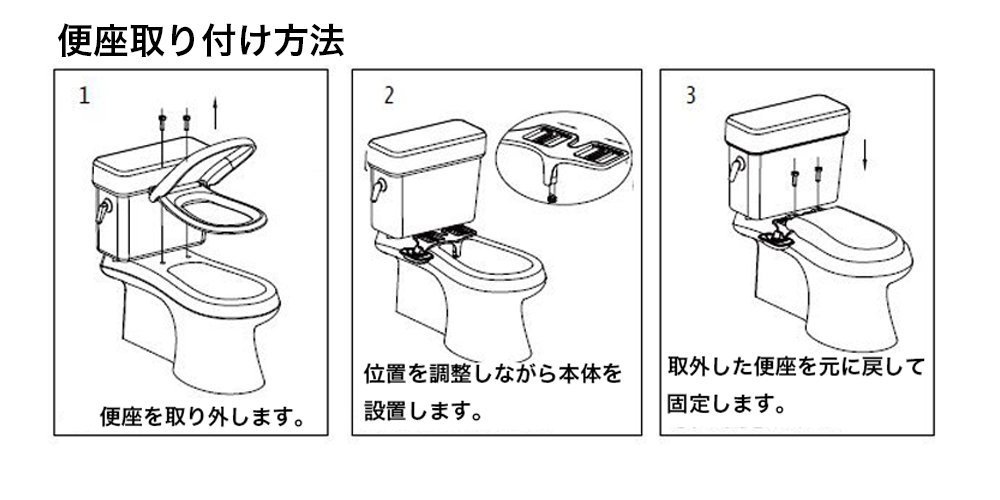 便座取り付け方法

1

便座を取り外します。

2

位置を調整しながら本体を設置します。

3

取外した便座を元に戻して固定します。