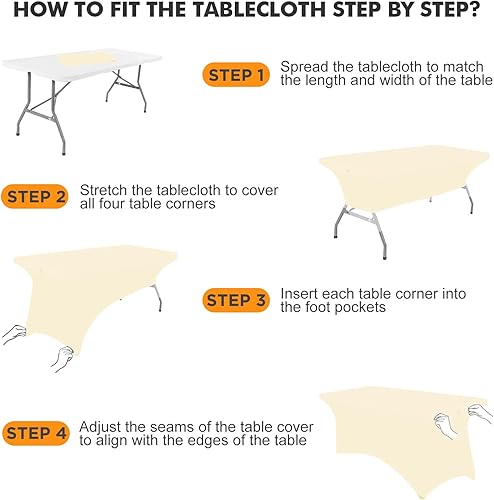 HOW TO FIT THE TABLECLOTH STEP BY STEP?

STEP 1
Spread the tablecloth to match the length and width of the table

STEP 2
Stretch the tablecloth to cover all four table corners

STEP 3
Insert each table corner into the foot pockets

STEP 4
Adjust the seams of the table cover to align with the edges of the table