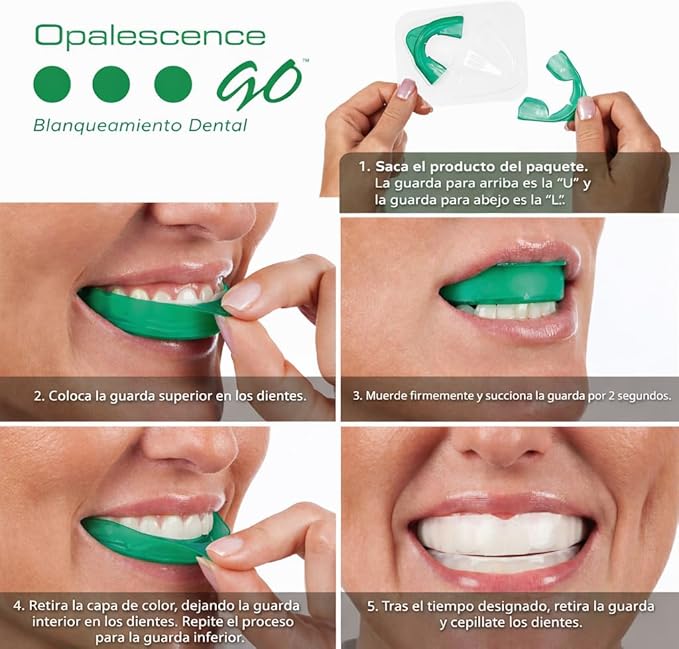 Opalescence

GO™

Blanqueamiento Dental

1. Saca el producto del paquete. La guarda para arriba es la "U" y la guarda para abejo es la "L".

2. Coloca la guarda superior en los dientes.

3. Muerde firmemente y succiona la guarda por 2 segundos.

4. Retira la capa de color, dejando la guarda interior en los dientes. Repite el proceso para la guarda inferior.

5. Tras el tiempo designado, retira la guarda y cepillate los dientes.