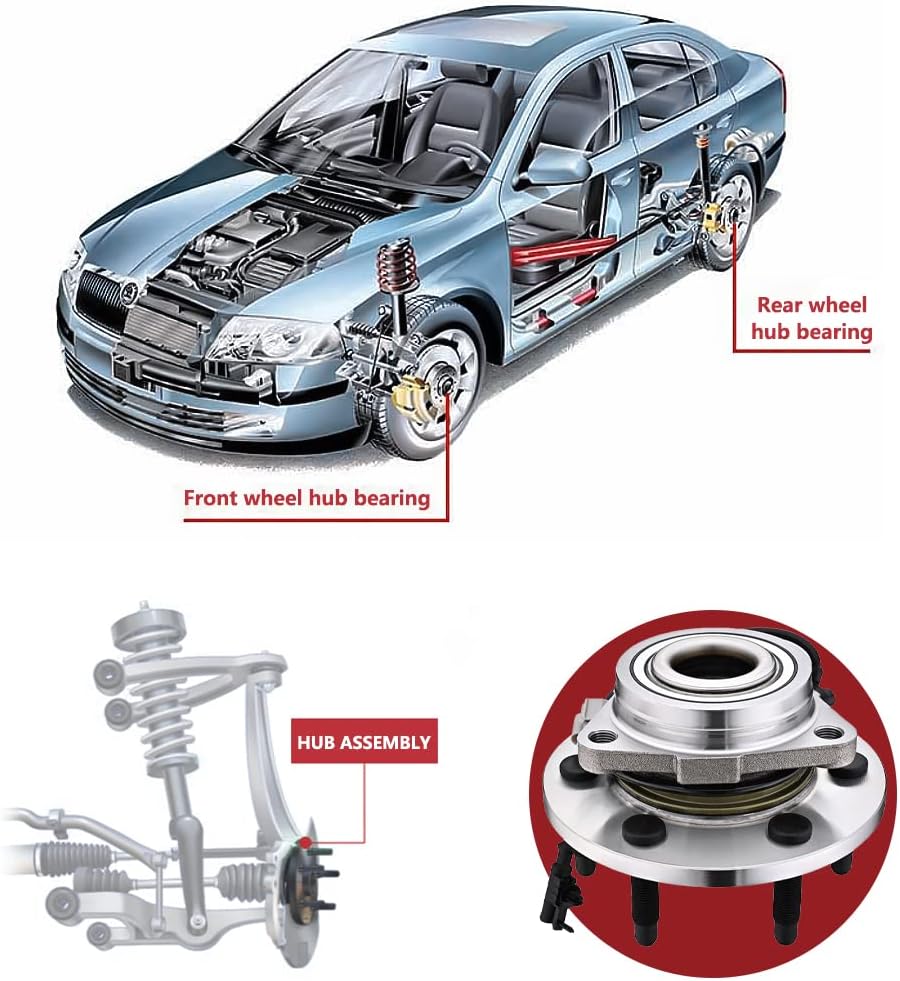 Rear wheel hub bearing

Front wheel hub bearing

HUB ASSEMBLY