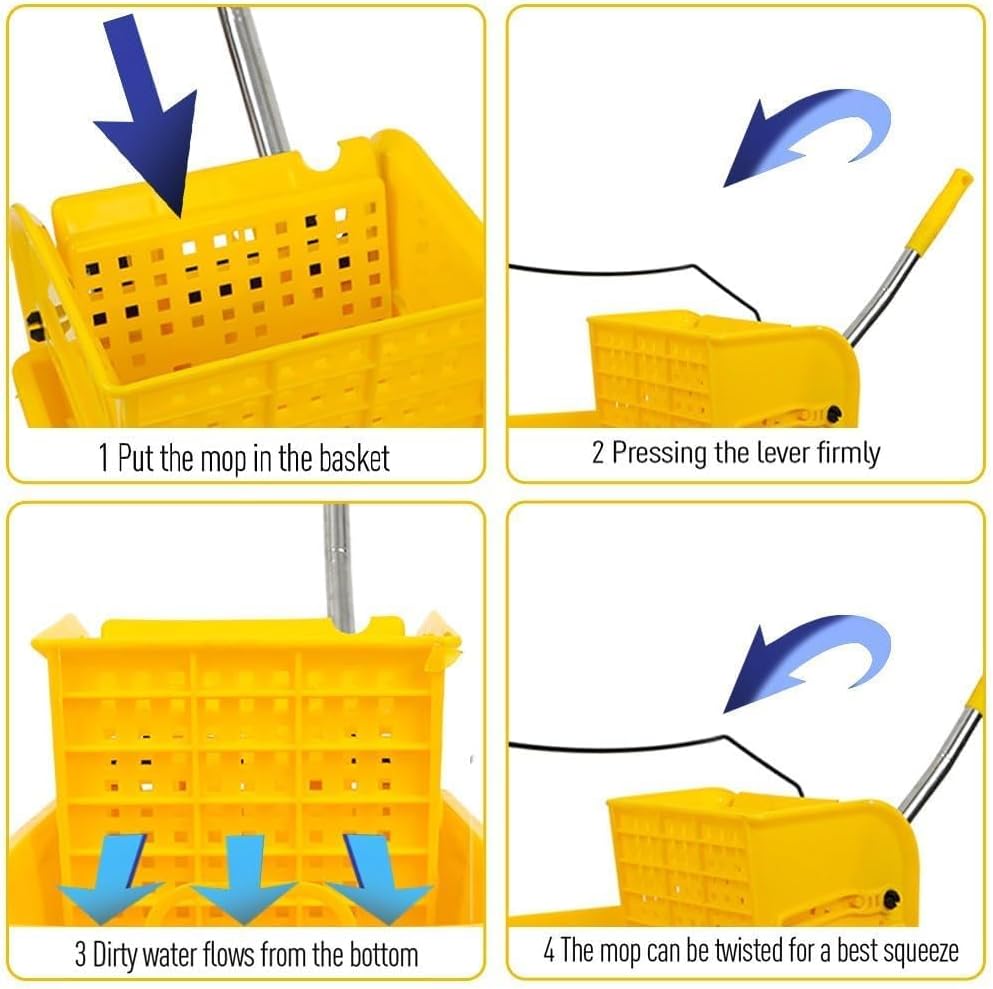 1 Put the mop in the basket

2 Pressing the lever firmly

3 Dirty water flows from the bottom

4 The mop can be twisted for a best squeeze