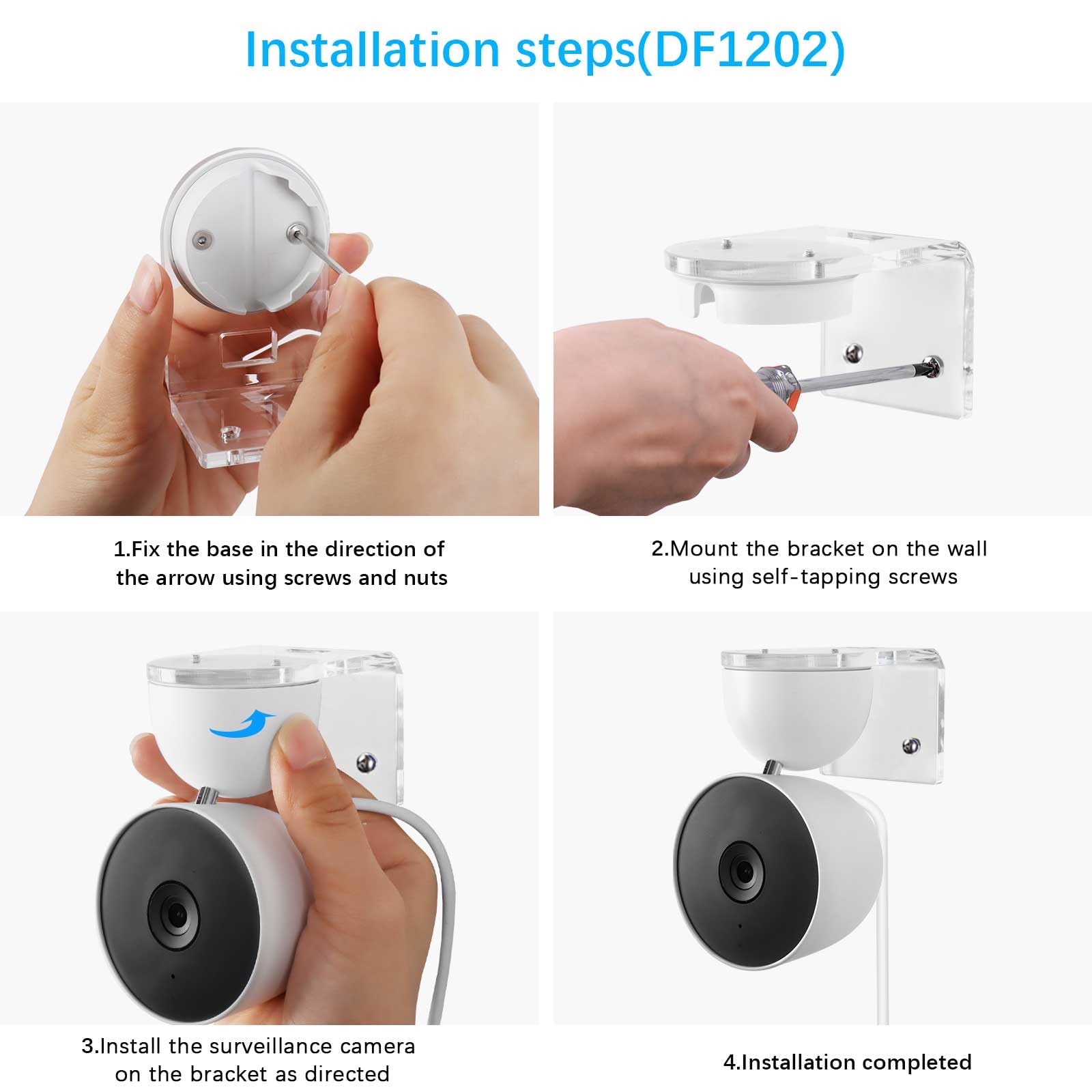 Installation steps(DF1202)

1.Fix the base in the direction of the arrow using screws and nuts

2.Mount the bracket on the wall using self-tapping screws

3.Install the surveillance camera on the bracket as directed

4.Installation completed