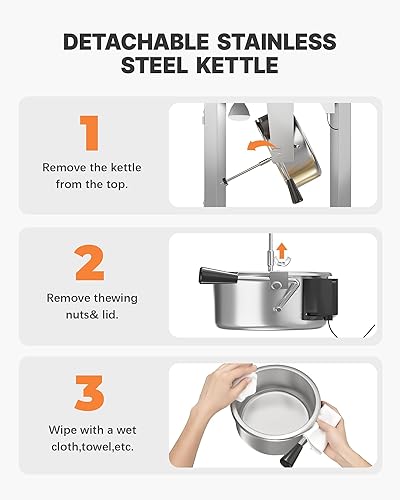 DETACHABLE STAINLESS STEEL KETTLE

1

Remove the kettle from the top.

2

Remove thewing nuts& lid.

3

Wipe with a wet cloth,towel,etc.