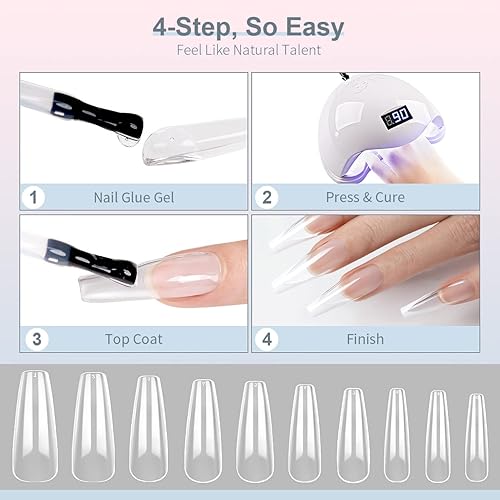 4-Step, So Easy
Feel Like Natural Talent

90

1 Nail Glue Gel

2 Press & Cure

3 Top Coat

4 Finish