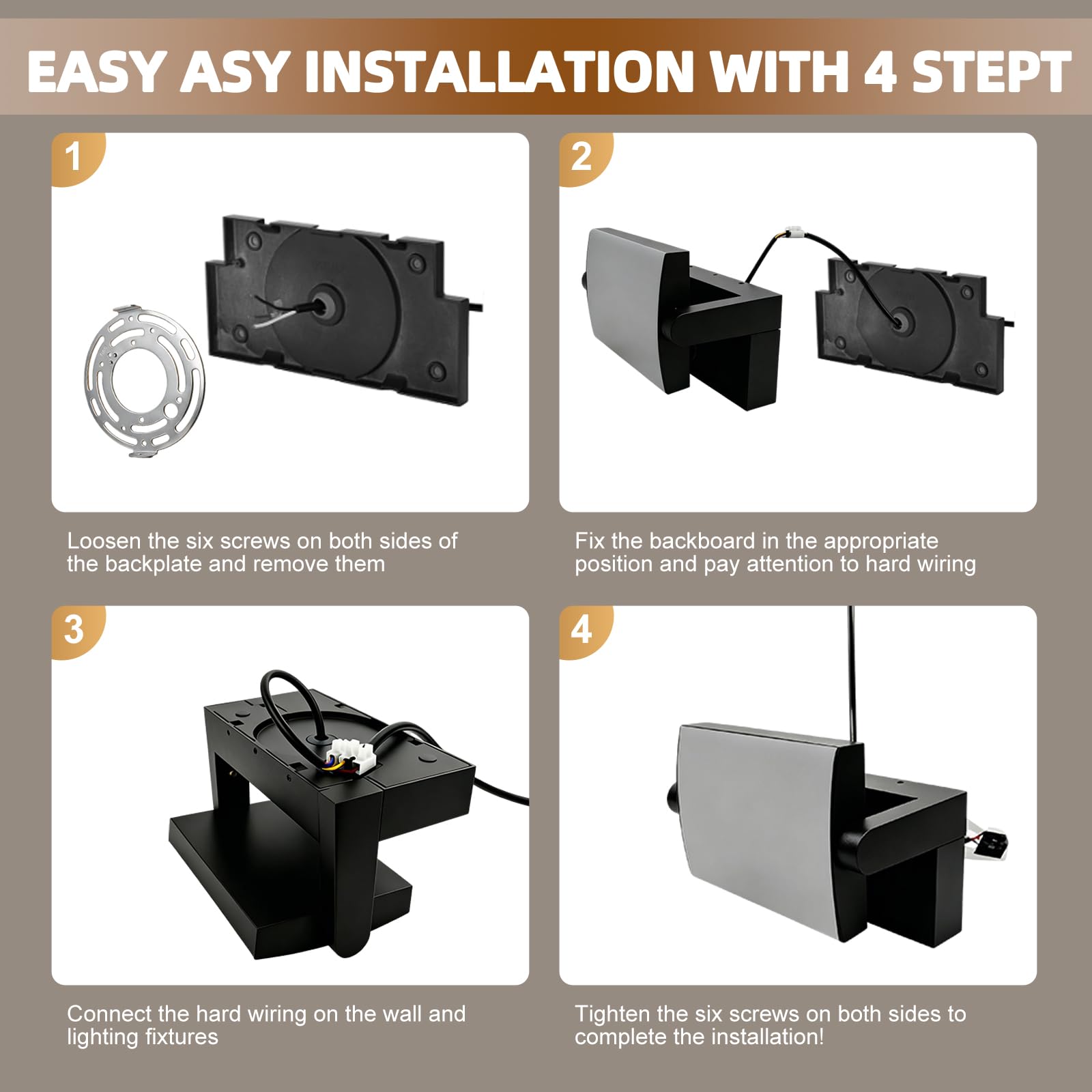 EASY ASY INSTALLATION WITH 4 STEPT

1

Loosen the six screws on both sides of the backplate and remove them

2

Fix the backboard in the appropriate position and pay attention to hard wiring

3

Connect the hard wiring on the wall and lighting fixtures

4

Tighten the six screws on both sides to complete the installation!