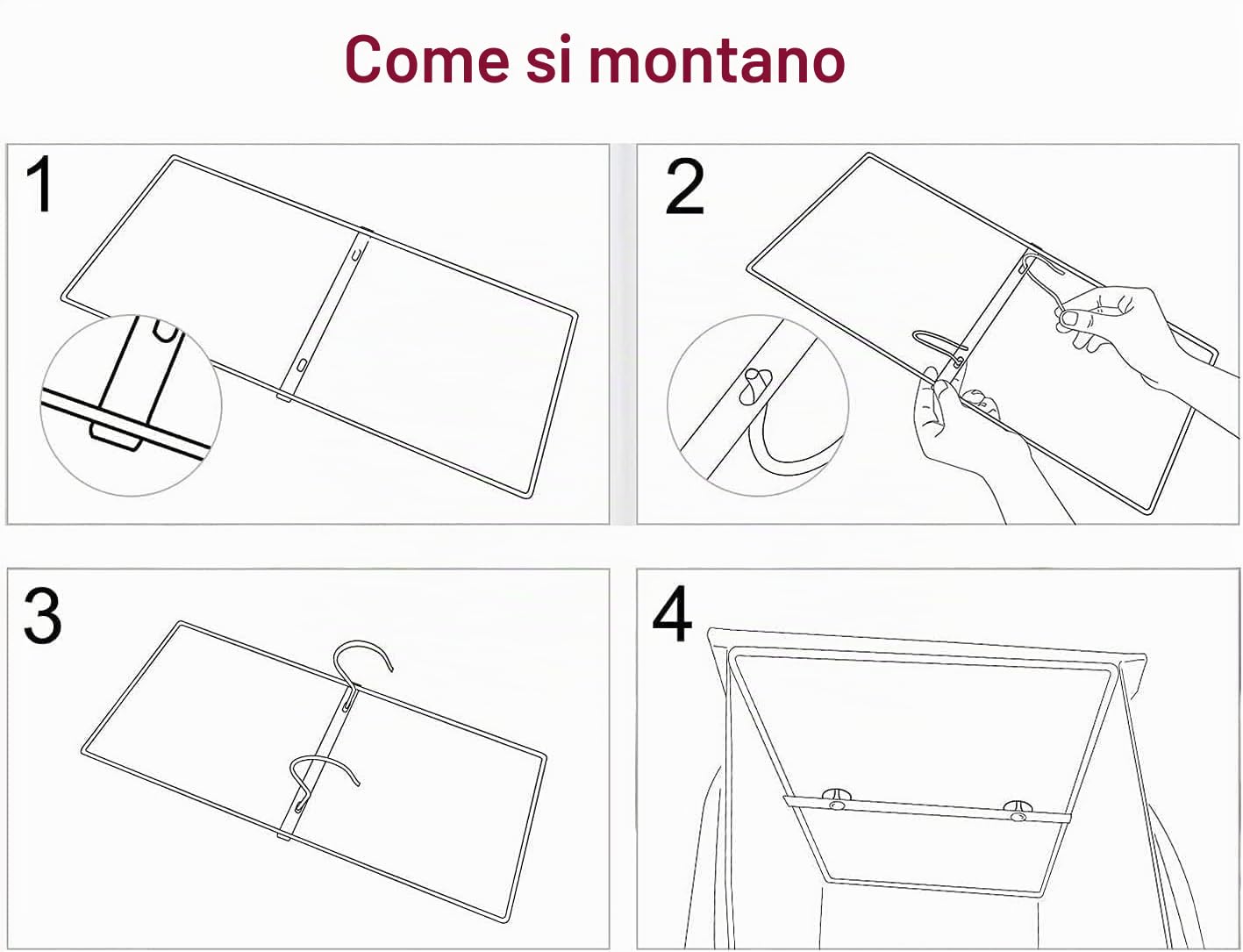 Come si montano

1

2

3

4