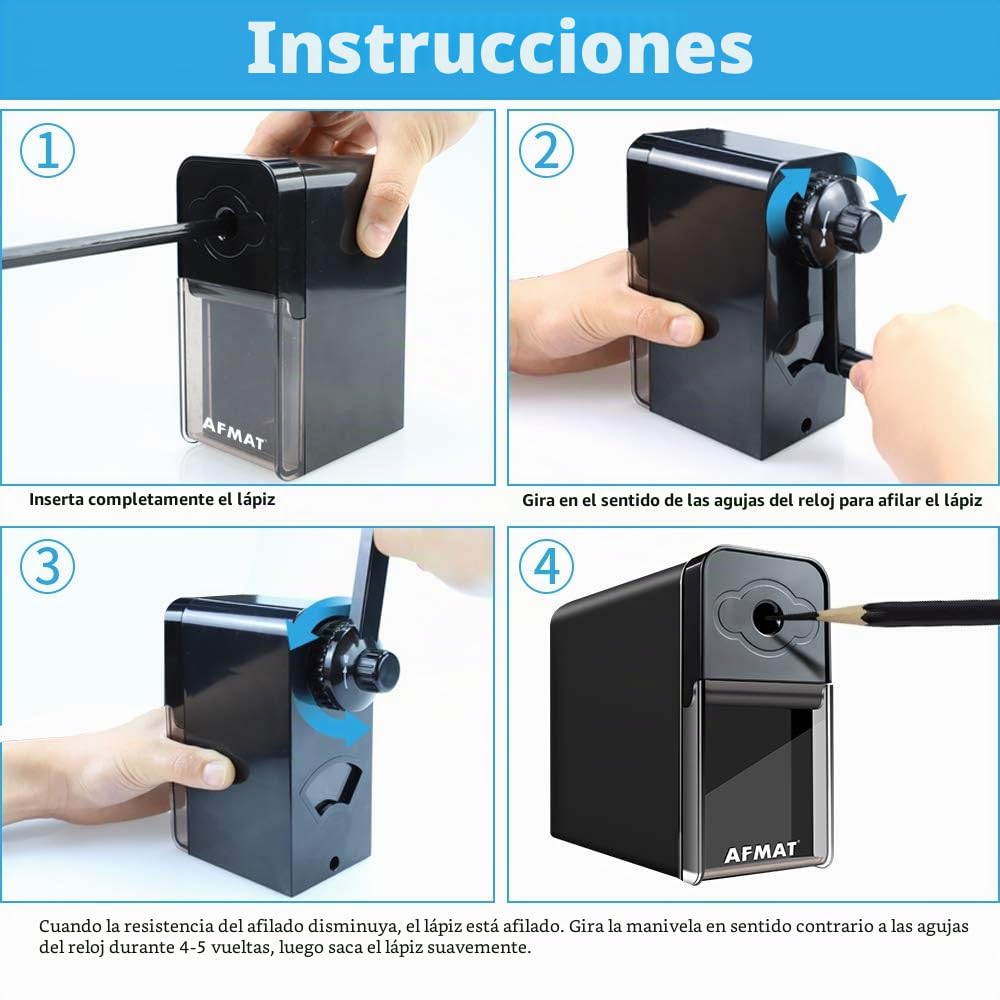 Instrucciones

1

AFMAT

Inserta completamente el lápiz

2

Gira en el sentido de las agujas del reloj para afilar el lápiz

3

4

AFMAT

Cuando la resistencia del afilado disminuya, el lápiz está afilado. Gira la manivela en sentido contrario a las agujas del reloj durante 4-5 vueltas, luego saca el lápiz suavemente.