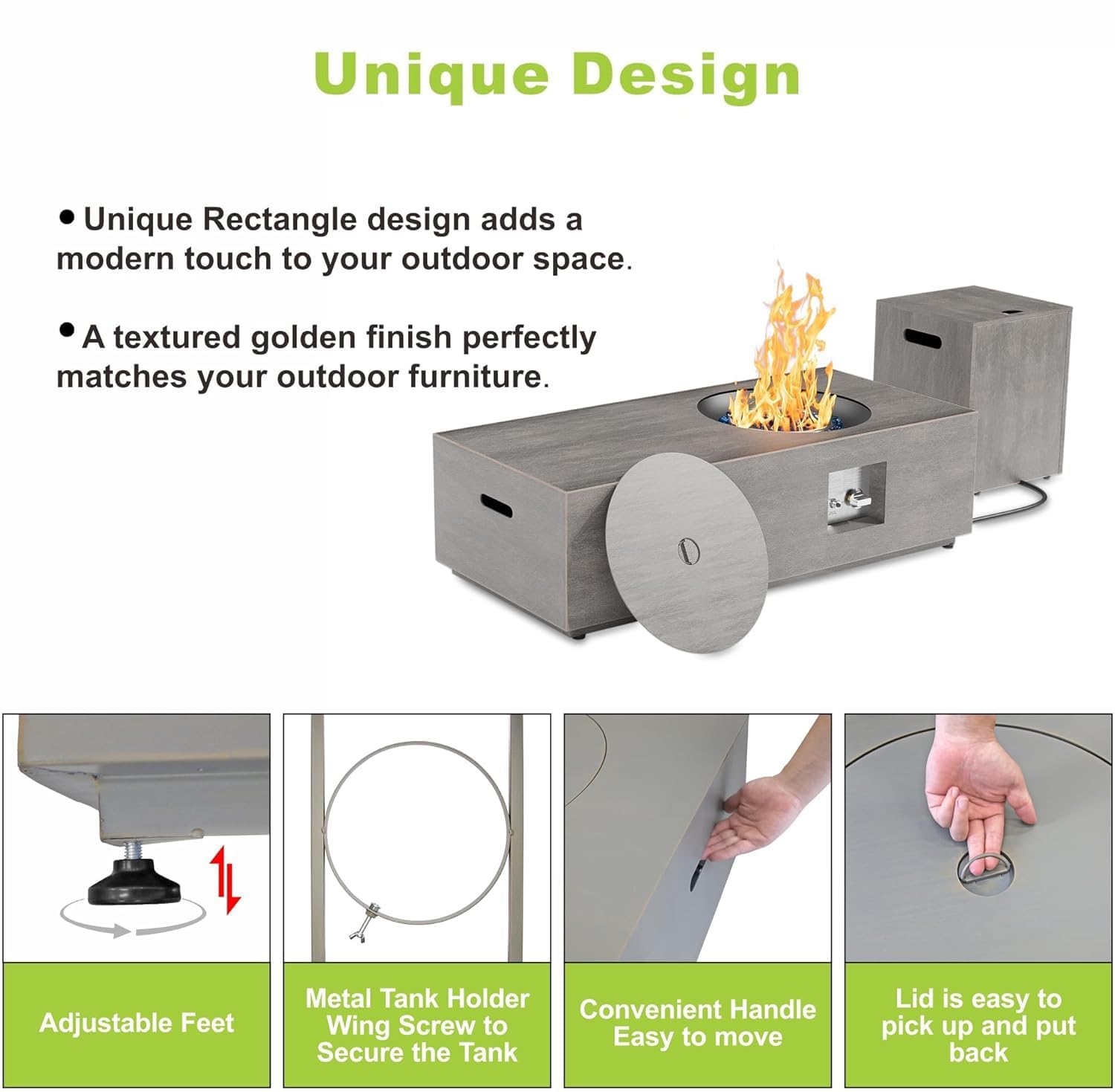 Unique Design

• Unique Rectangle design adds a modern touch to your outdoor space.

• A textured golden finish perfectly matches your outdoor furniture.

Adjustable Feet

Metal Tank Holder Wing Screw to Secure the Tank

Convenient Handle Easy to move

Lid is easy to pick up and put back