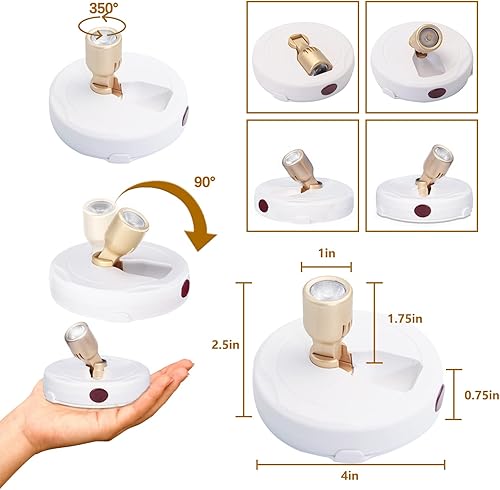 350°

90°

1in

1.75in

2.5in

0.75in

4in