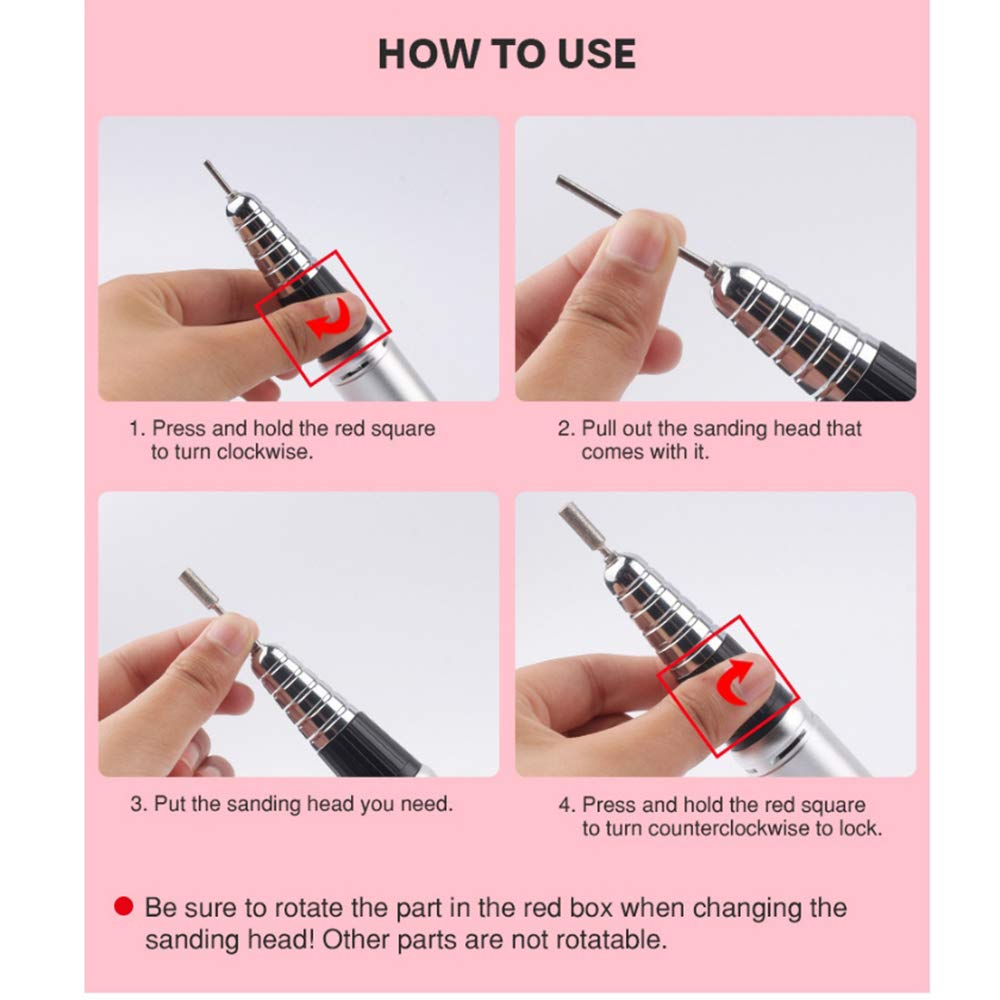 HOW TO USE

1. Press and hold the red square to turn clockwise.

2. Pull out the sanding head that comes with it.

3. Put the sanding head you need.

4. Press and hold the red square to turn counterclockwise to lock.

● Be sure to rotate the part in the red box when changing the sanding head! Other parts are not rotatable.