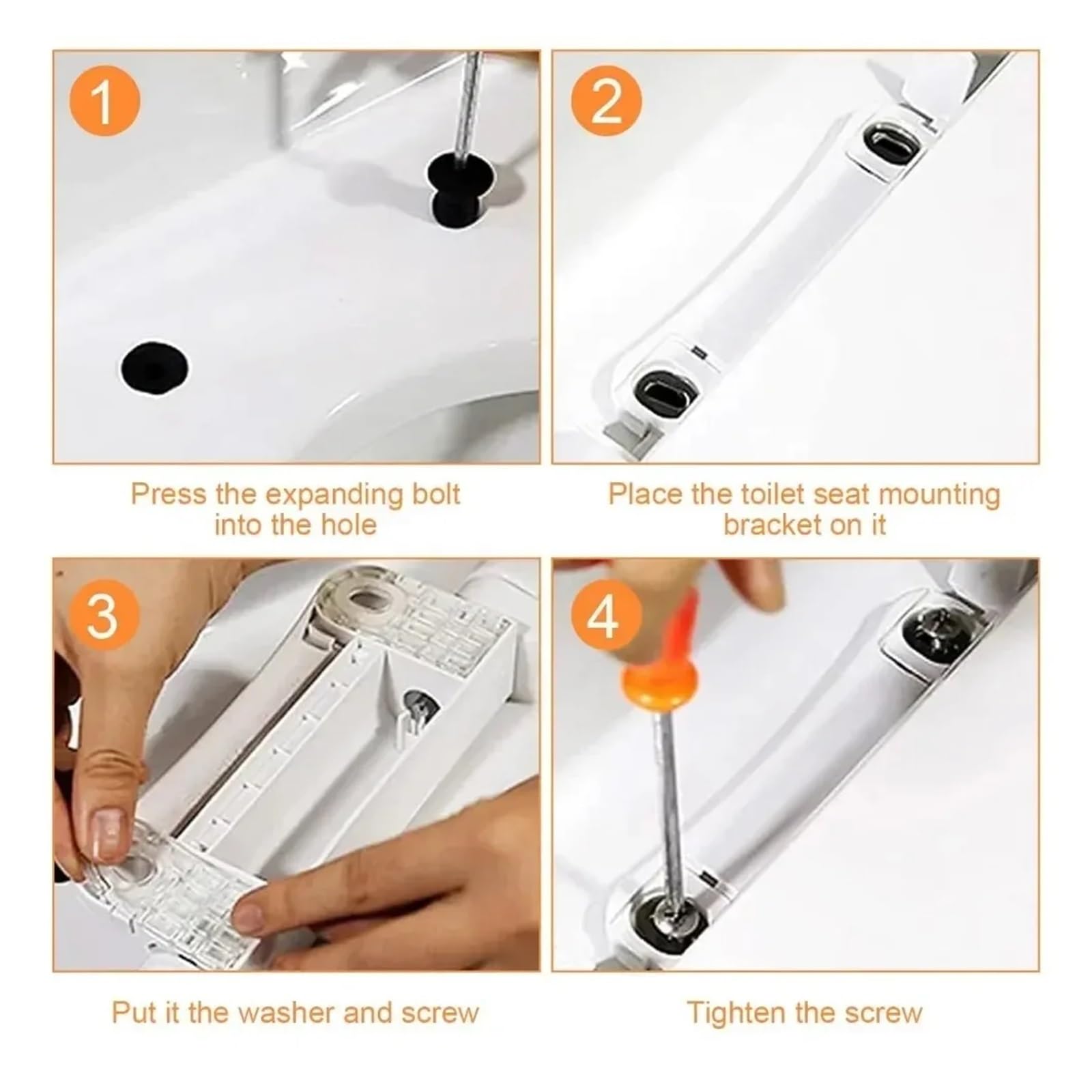 1

Press the expanding bolt into the hole

2

Place the toilet seat mounting bracket on it

3

Put it the washer and screw

4

Tighten the screw