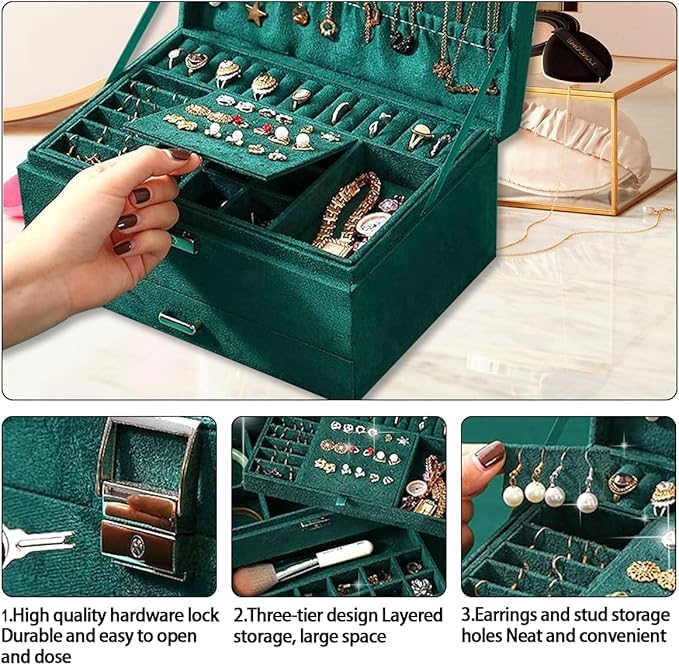 1.High quality hardware lock Durable and easy to open and dose

2.Three-tier design Layered storage, large space

3.Earrings and stud storage holes Neat and convenient