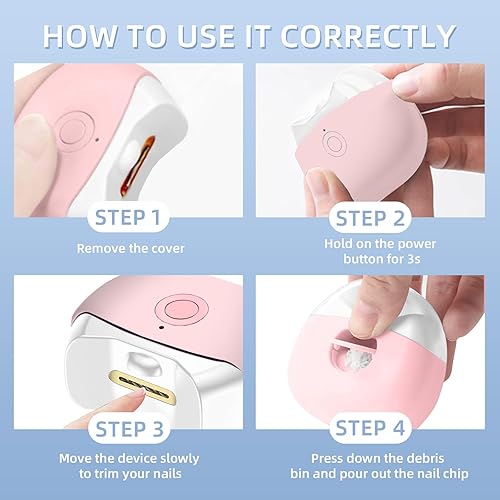 HOW TO USE IT CORRECTLY

STEP 1
Remove the cover

STEP 2
Hold on the power button for 3s

STEP 3
Move the device slowly to trim your nails

STEP 4
Press down the debris bin and pour out the nail chip