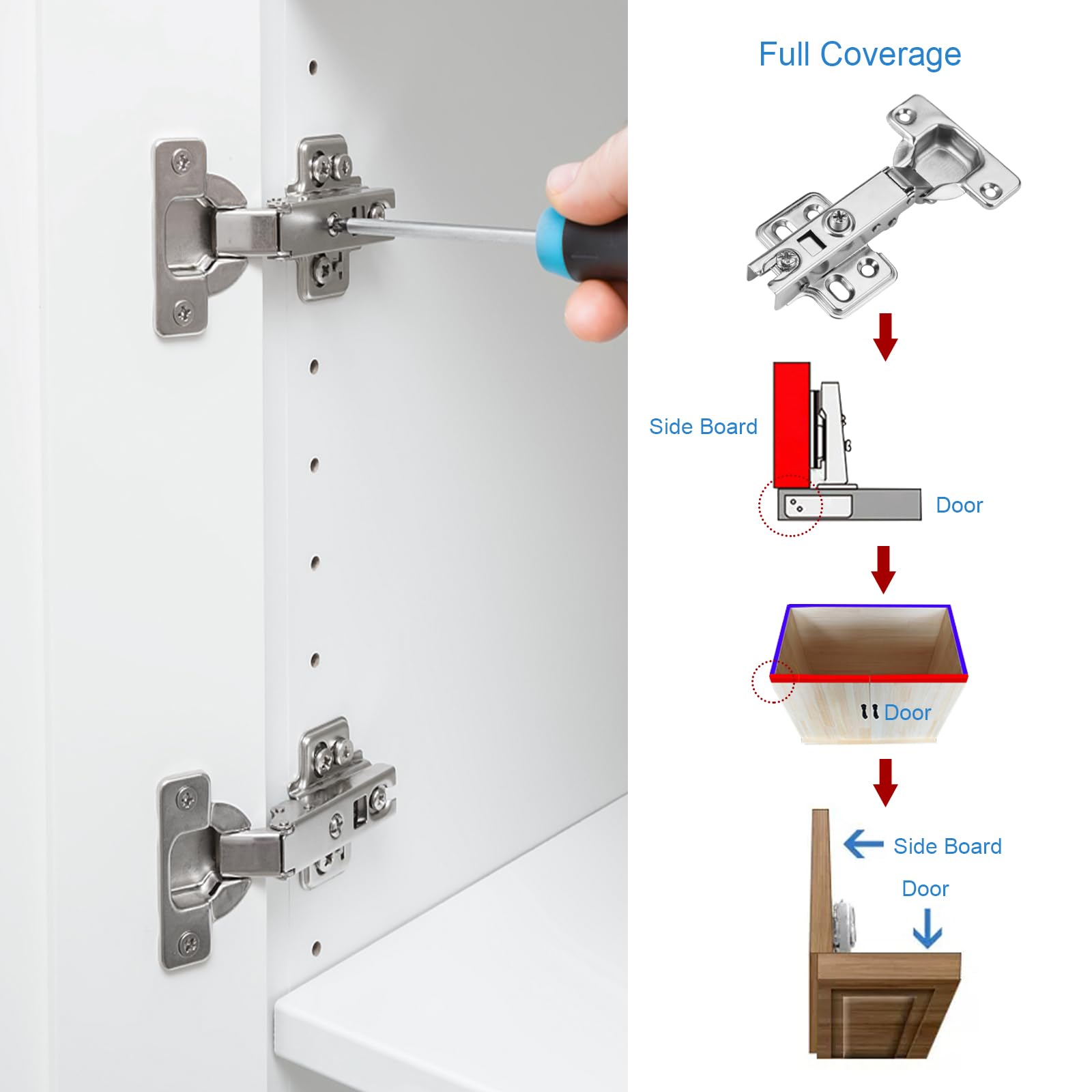 Full Coverage

Side Board

Door

Door

Side Board

Door