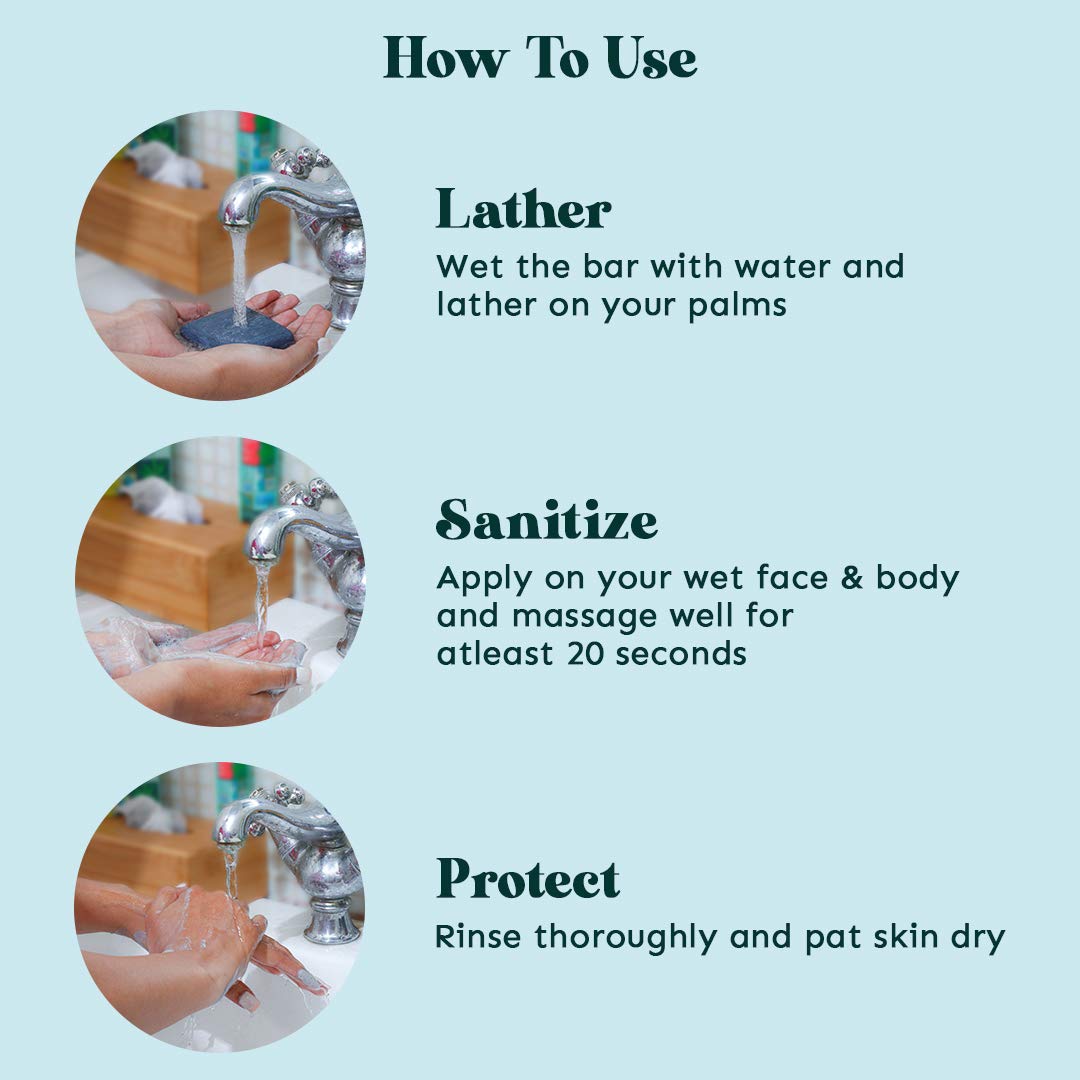 How To Use

Lather
Wet the bar with water and lather on your palms

Sanitize
Apply on your wet face & body and massage well for atleast 20 seconds

Protect
Rinse thoroughly and pat skin dry