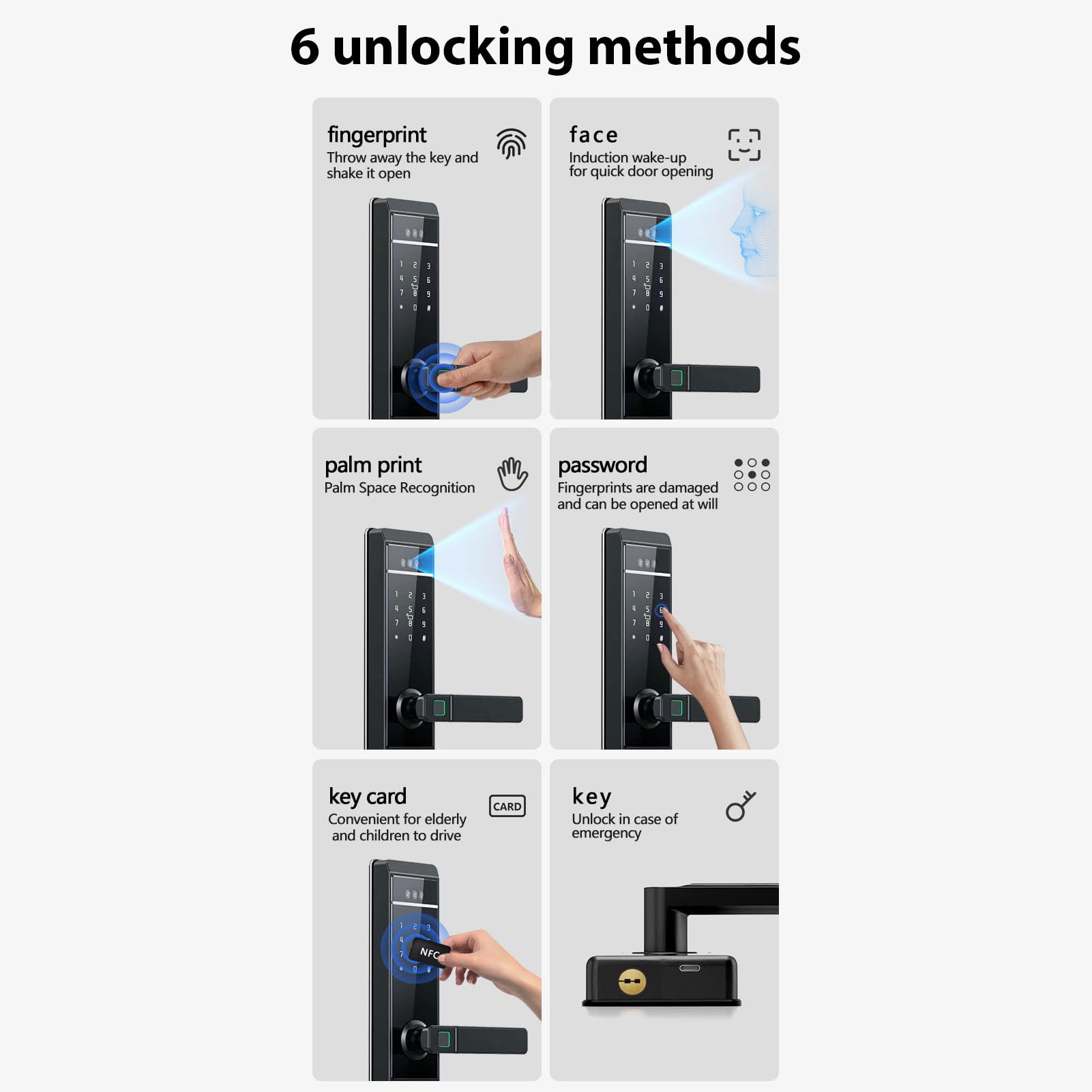 6 unlocking methods

fingerprint
Throw away the key and shake it open

1 2 3
4 5 6
7 8 9
* 0 #

face
Induction wake-up for quick door opening

1 2 3
4 5 6
7 8 9
* 0 #

palm print
Palm Space Recognition

1 2 3
4 5 6
7 8 9
* 0 #

password
Fingerprints are damaged and can be opened at will

1 2 3
4 5 6
7 8 9
* 0 #

key card
Convenient for elderly and children to drive

CARD

NFC

key
Unlock in case of emergency