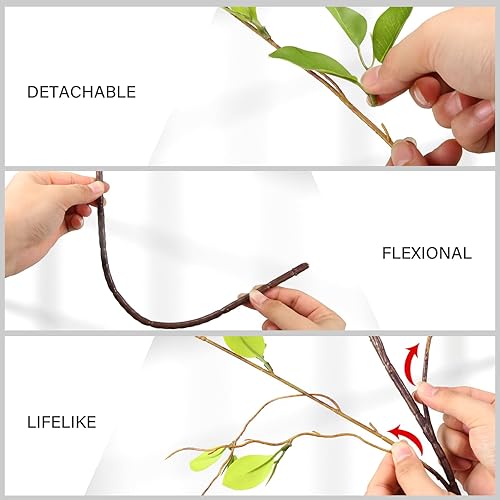 DETACHABLE

FLEXIONAL

LIFELIKE