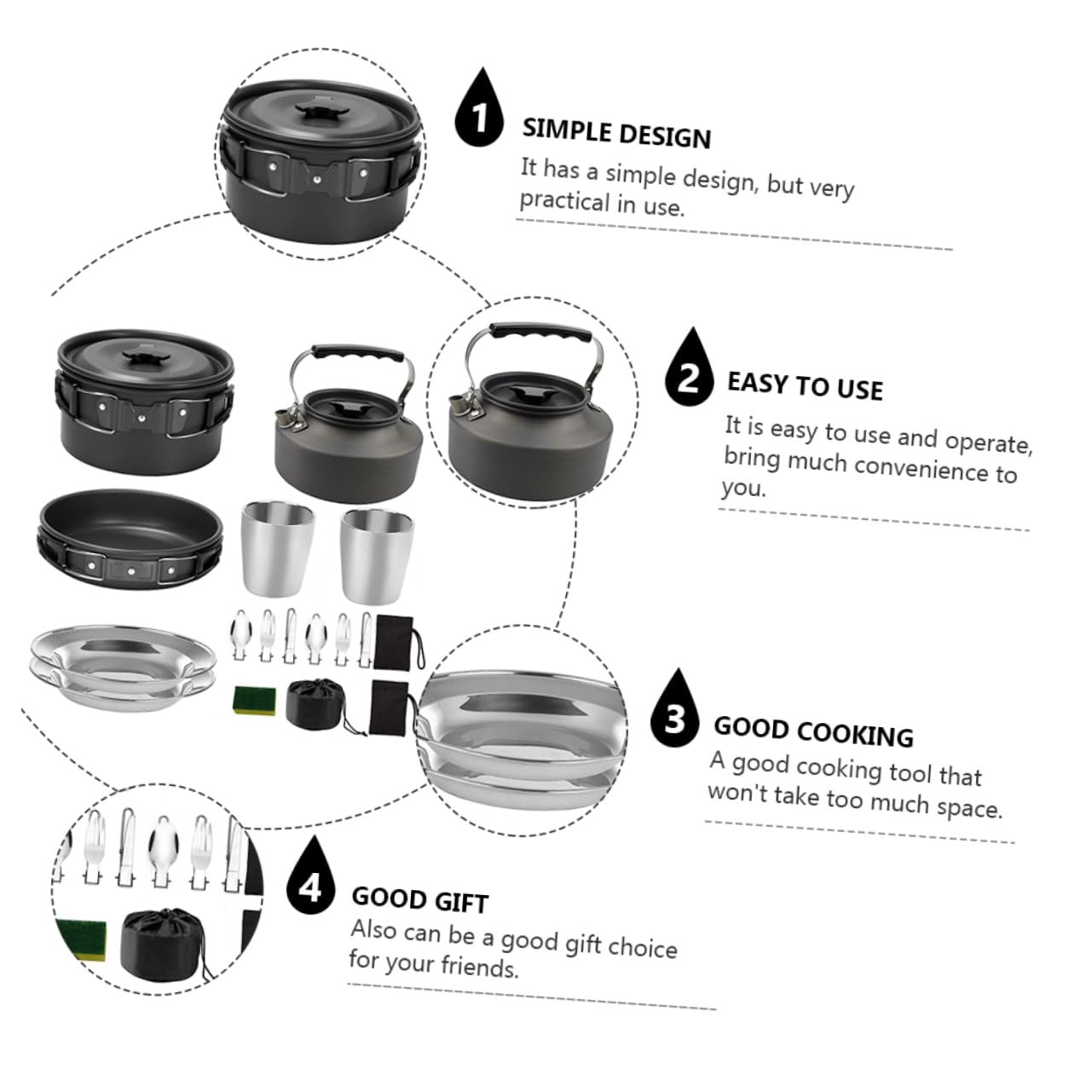 1
SIMPLE DESIGN
It has a simple design, but very practical in use.

2
EASY TO USE
It is easy to use and operate, bring much convenience to you.

3
GOOD COOKING
A good cooking tool that won't take too much space.

4
GOOD GIFT
Also can be a good gift choice for your friends.