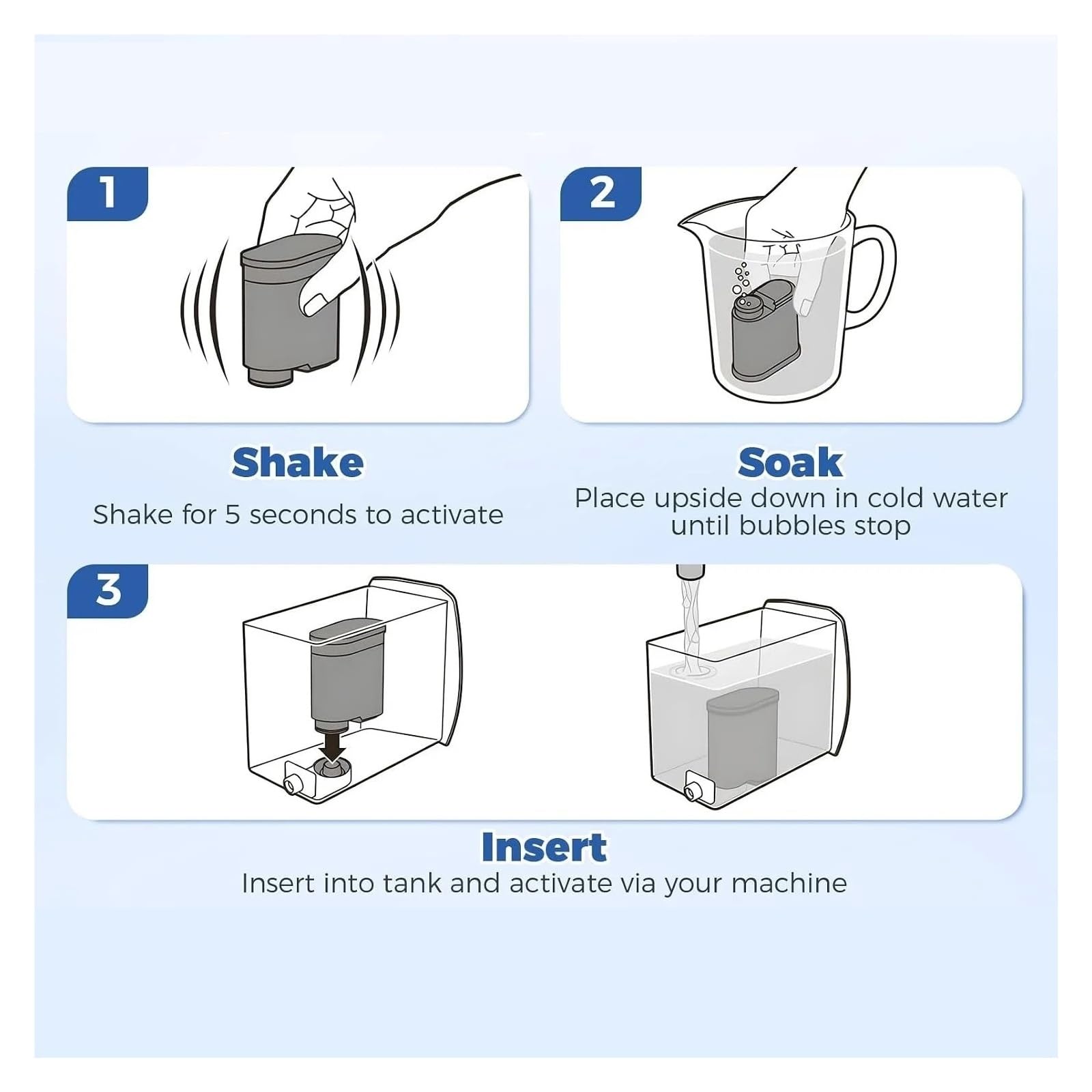 1

Shake

Shake for 5 seconds to activate

2

Soak

Place upside down in cold water until bubbles stop

3

Insert

Insert into tank and activate via your machine