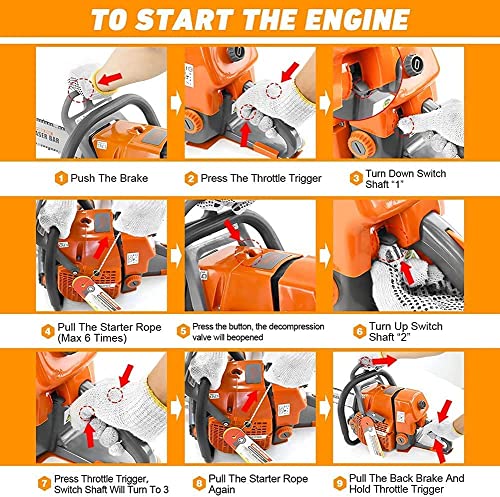 TO START THE ENGINE

1 Push The Brake

2 Press The Throttle Trigger

3 Turn Down Switch Shaft "1"

4 Pull The Starter Rope (Max 6 Times)

5 Press the button, the decompression valve will beopened

6 Turn Up Switch Shaft "2"

7 Press Throttle Trigger, Switch Shaft Will Turn To 3

8 Pull The Starter Rope Again

9 Pull The Back Brake And Hold Throttle Trigger