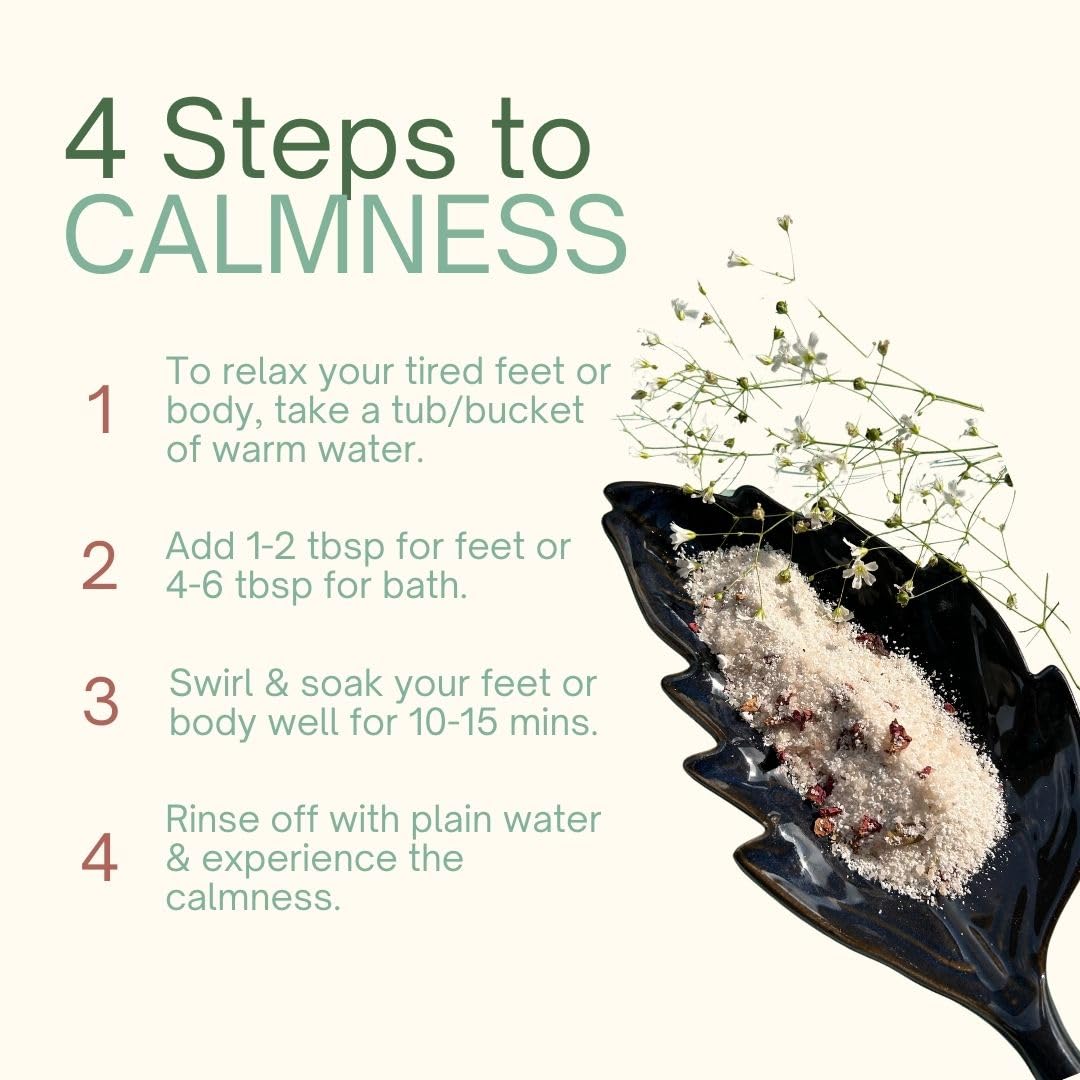 4 Steps to
CALMNESS

1 To relax your tired feet or body, take a tub/bucket of warm water.

2 Add 1-2 tbsp for feet or 4-6 tbsp for bath.

3 Swirl & soak your feet or body well for 10-15 mins.

4 Rinse off with plain water & experience the calmness.