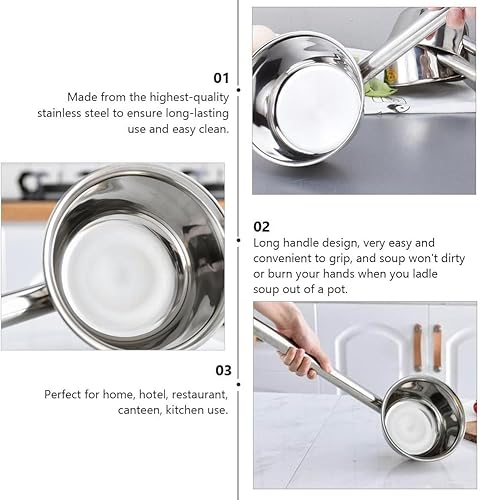 01
Made from the highest-quality stainless steel to ensure long-lasting use and easy clean.

02
Long handle design, very easy and convenient to grip, and soup won't dirty or burn your hands when you ladle soup out of a pot.

03
Perfect for home, hotel, restaurant, canteen, kitchen use.