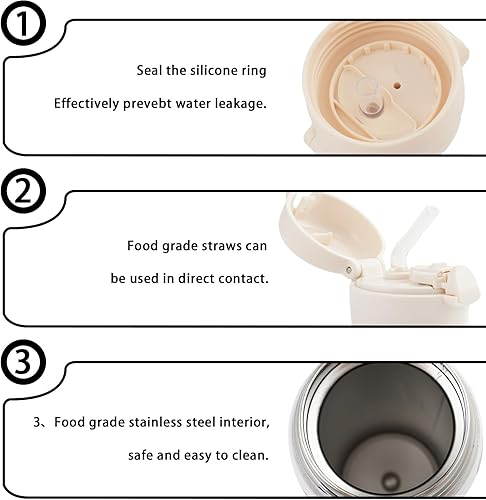 ①

Seal the silicone ring

Effectively prevebt water leakage.

②

Food grade straws can

be used in direct contact.

③

3、Food grade stainless steel interior,

safe and easy to clean.