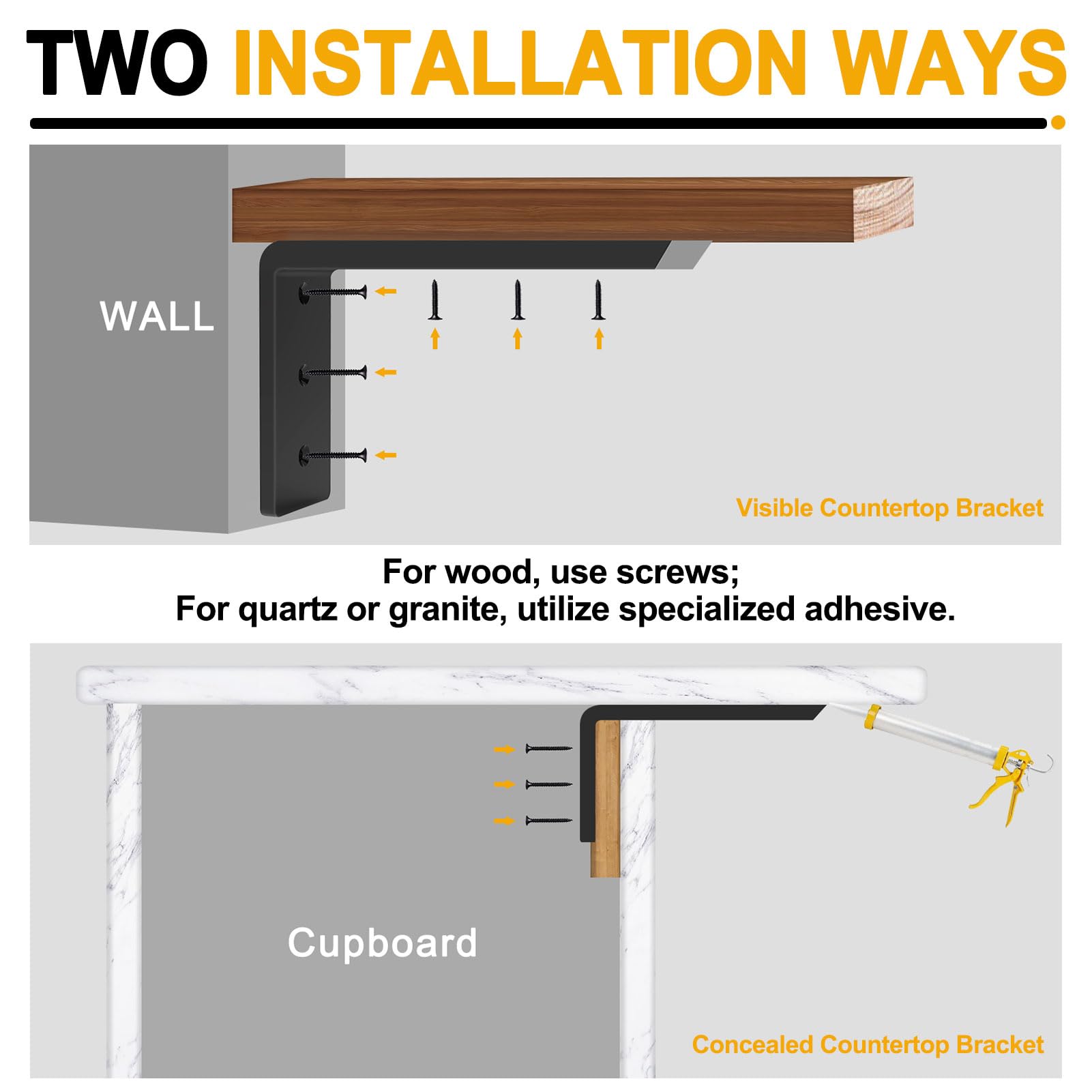 TWO INSTALLATION WAYS

WALL

Visible Countertop Bracket

For wood, use screws;
For quartz or granite, utilize specialized adhesive.

Cupboard

Concealed Countertop Bracket