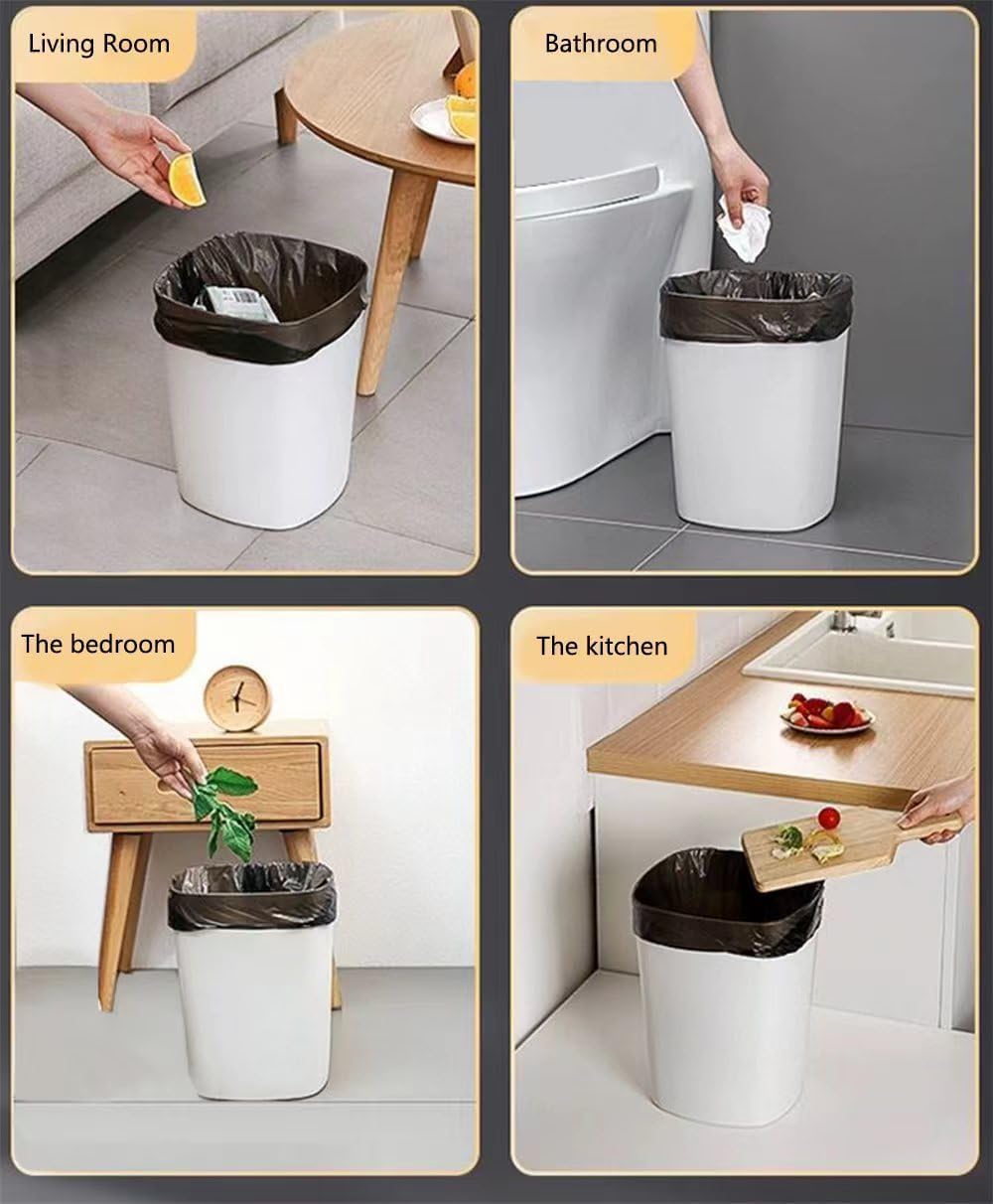 Living Room

Bathroom

The bedroom

The kitchen