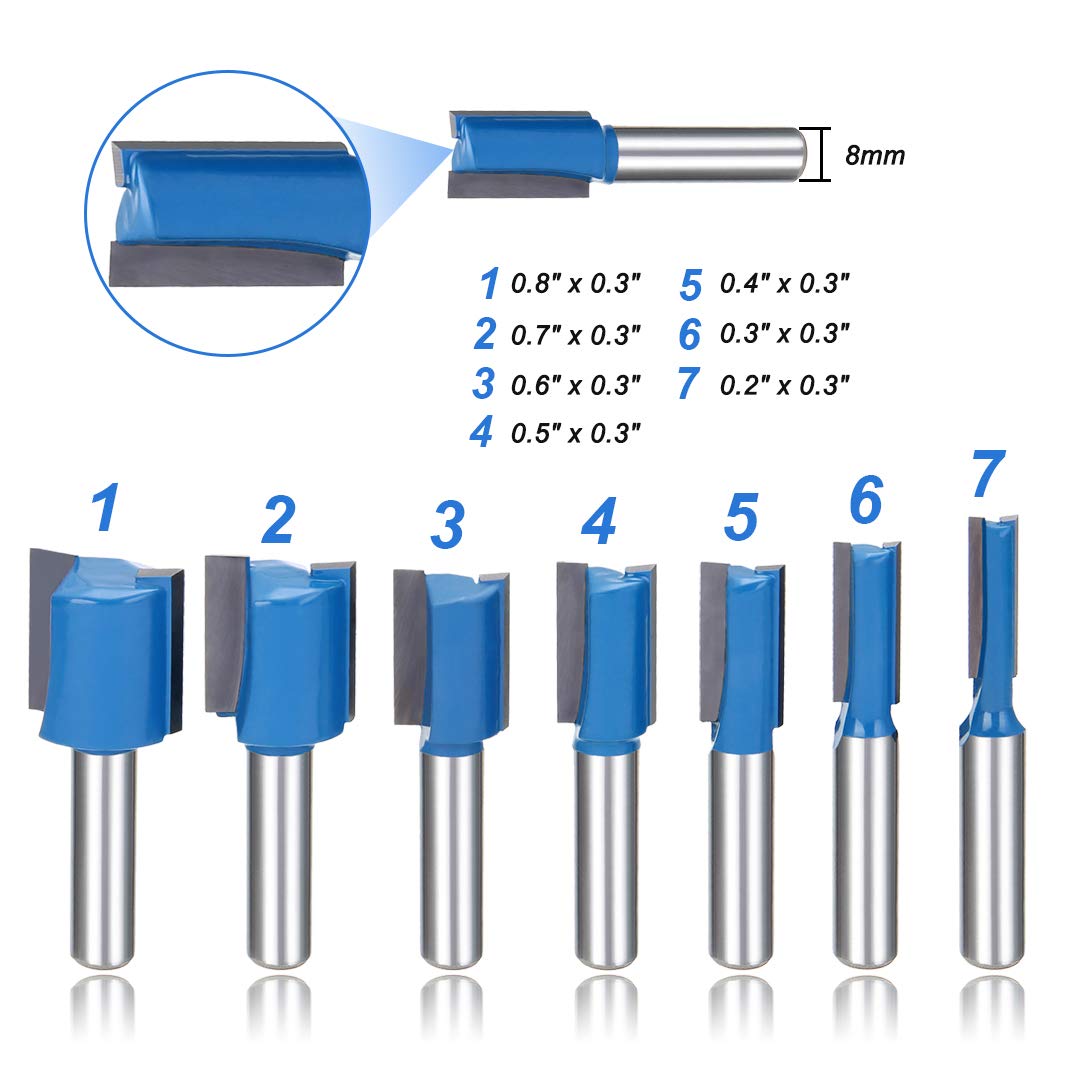 8mm

1 0.8" x 0.3"
2 0.7" x 0.3"
3 0.6" x 0.3"
4 0.5" x 0.3"

5 0.4" x 0.3"
6 0.3" x 0.3"
7 0.2" x 0.3"

1 2 3 4 5 6 7