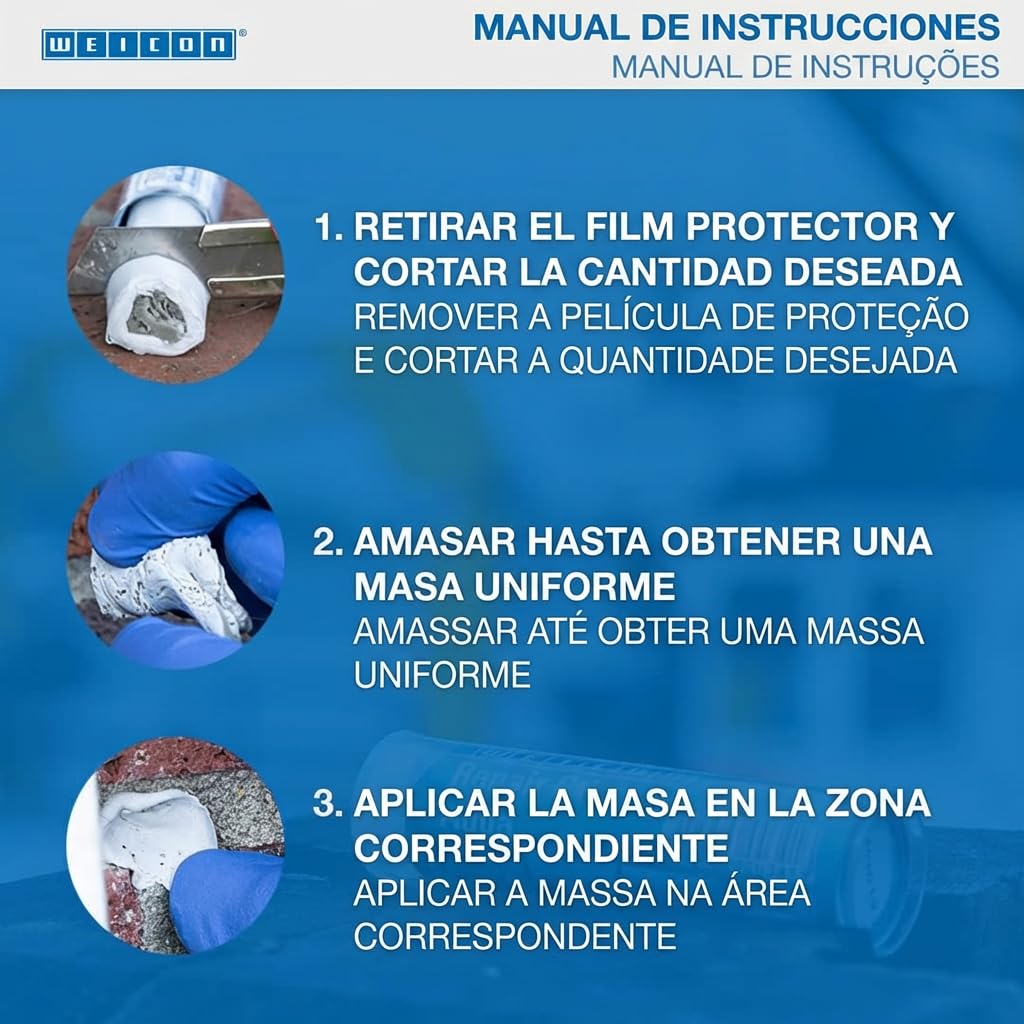 WEICON®

MANUAL DE INSTRUCCIONES
MANUAL DE INSTRUÇÕES

1. RETIRAR EL FILM PROTECTOR Y CORTAR LA CANTIDAD DESEADA
REMOVER A PELÍCULA DE PROTEÇÃO E CORTAR A QUANTIDADE DESEJADA

2. AMASAR HASTA OBTENER UNA MASA UNIFORME
AMASSAR ATÉ OBTER UMA MASSA UNIFORME

3. APLICAR LA MASA EN LA ZONA CORRESPONDIENTE
APLICAR A MASSA NA ÁREA CORRESPONDENTE