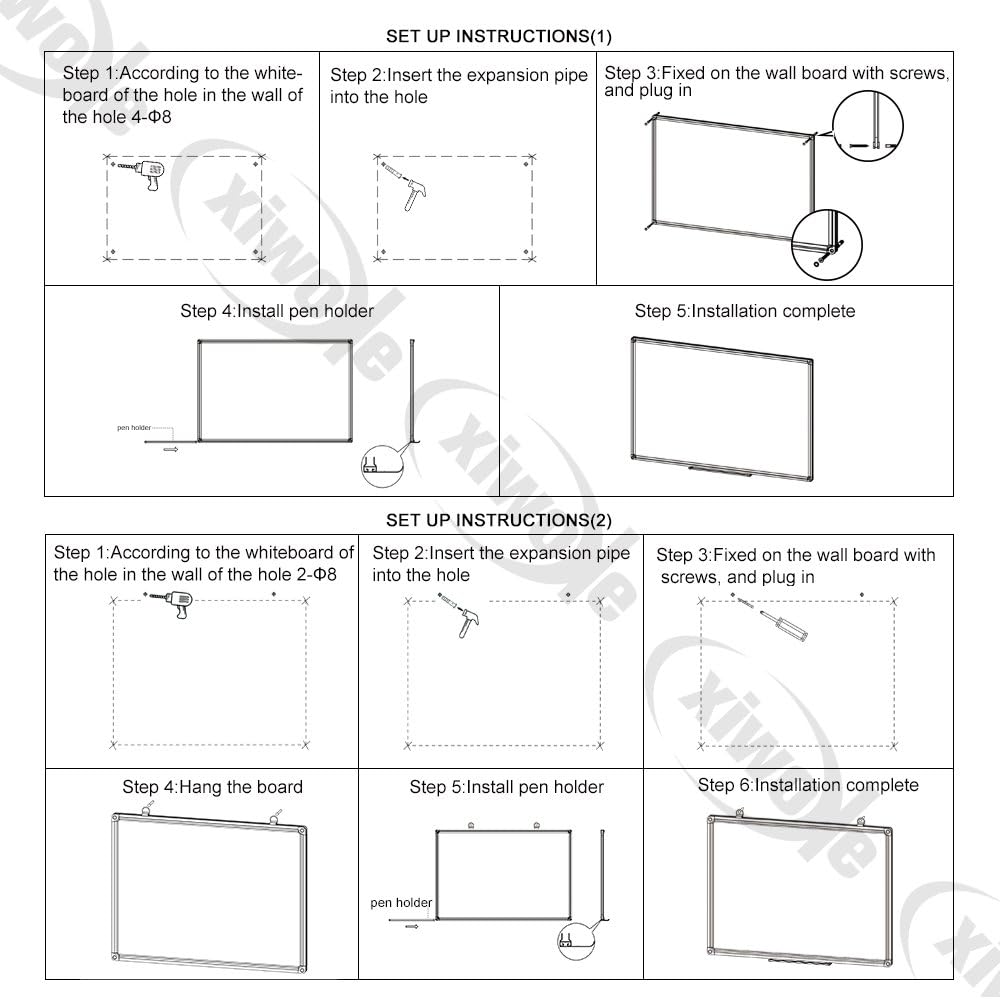 SET UP INSTRUCTIONS(1)

Step 1:According to the whiteboard of the hole in the wall of the hole 4-Φ8

Step 2:Insert the expansion pipe into the hole

Step 3:Fixed on the wall board with screws, and plug in

Step 4:Install pen holder

pen holder

Step 5:Installation complete

SET UP INSTRUCTIONS(2)

Step 1:According to the whiteboard of the hole in the wall of the hole 2-Φ8

Step 2:Insert the expansion pipe into the hole

Step 3:Fixed on the wall board with screws, and plug in

Step 4:Hang the board

Step 5:Install pen holder

pen holder

Step 6:Installation complete

xiwode
xiwode
xiwode
xiwode